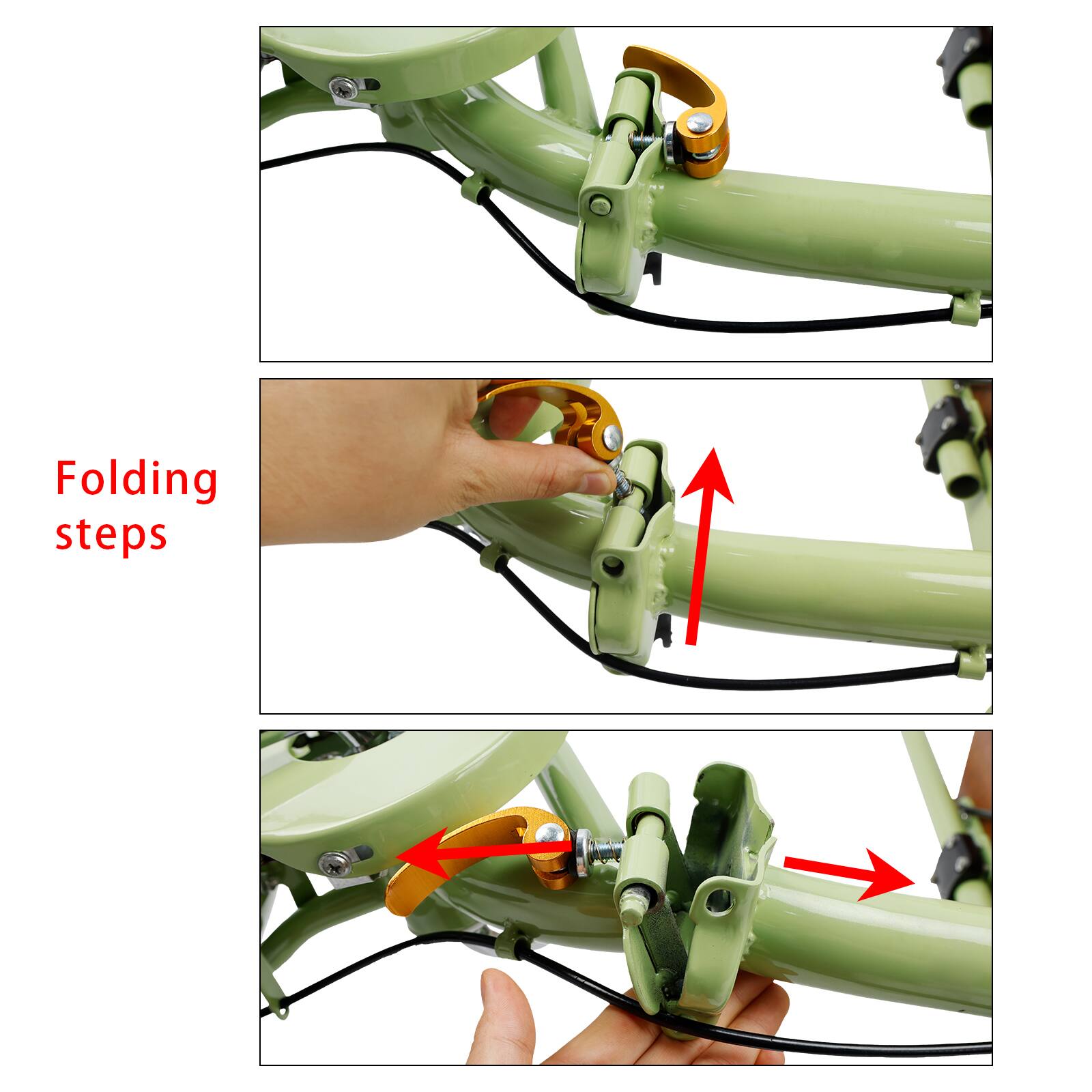 Folding steps