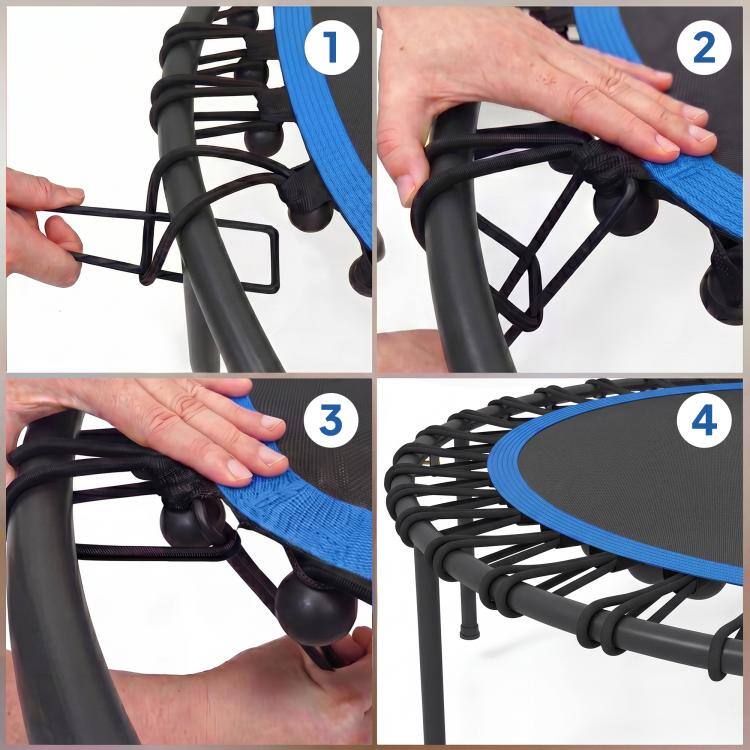 1

2

3

4