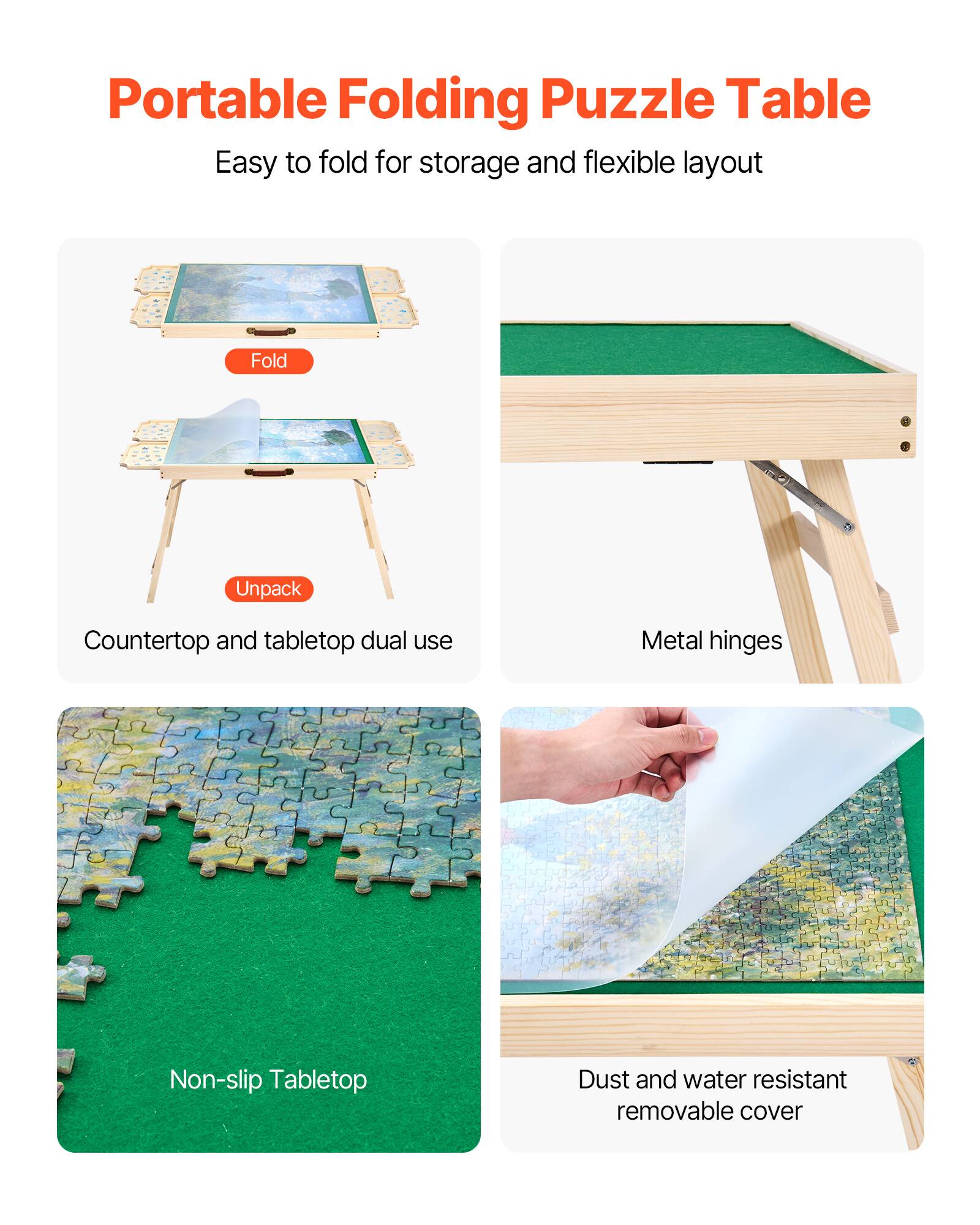 Portable Folding Puzzle Table

Easy to fold for storage and flexible layout

Fold

Unpack

Countertop and tabletop dual use

Metal hinges

Non-slip Tabletop

Dust and water resistant removable cover