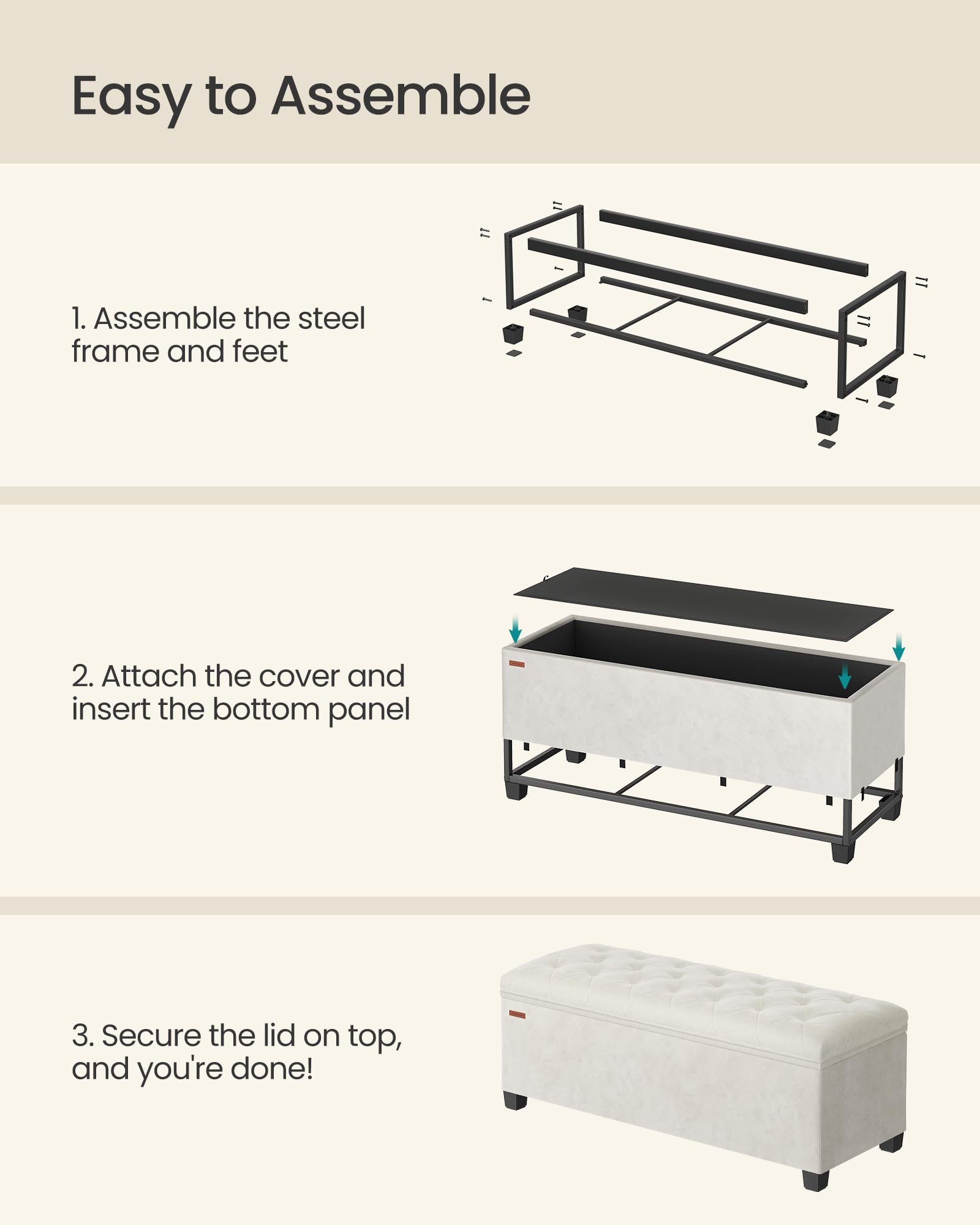 Easy to Assemble

1. Assemble the steel frame and feet

2. Attach the cover and insert the bottom panel

3. Secure the lid on top, and you're done!