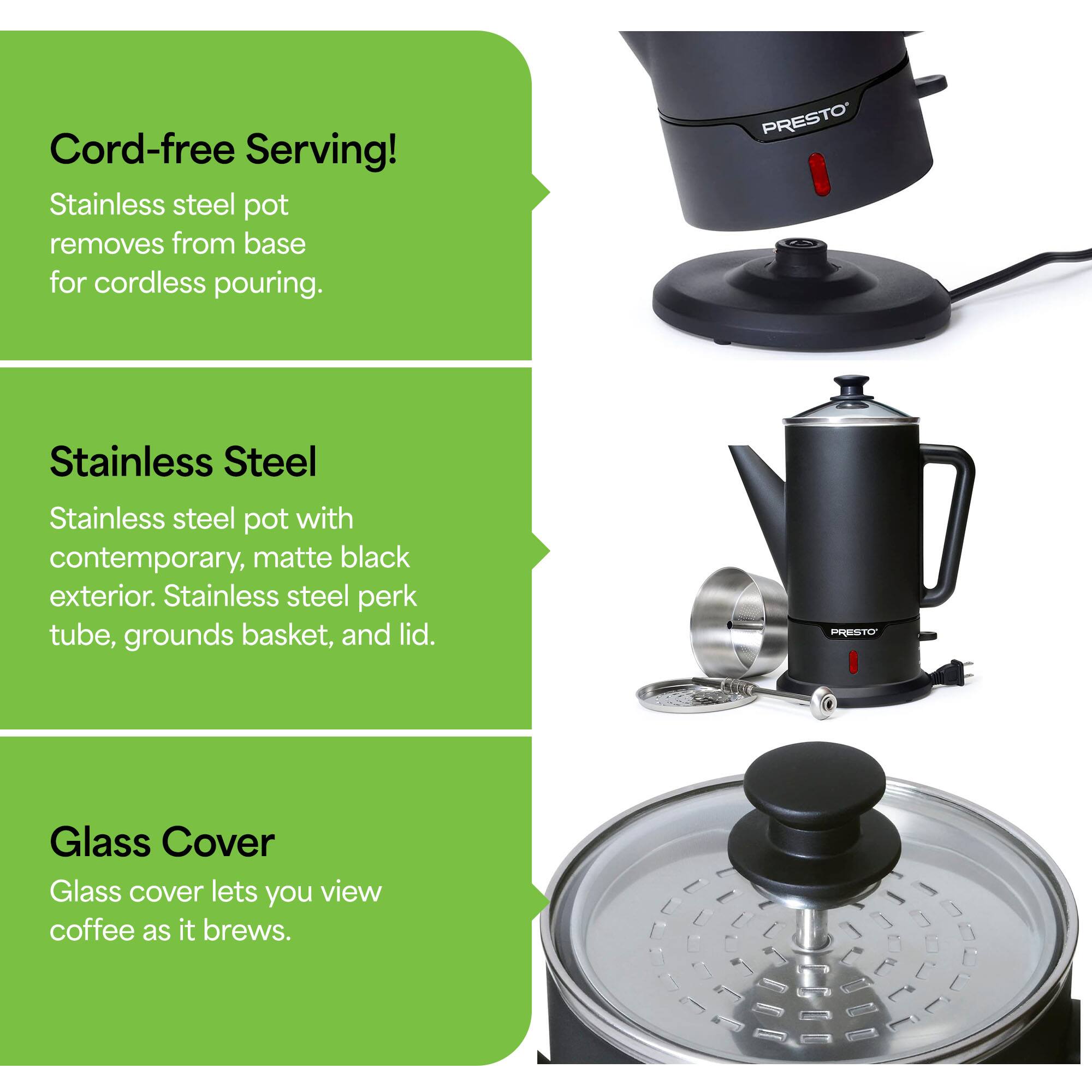 Cord-free Serving!

Stainless steel pot removes from base for cordless pouring.

PRESTO®

Stainless Steel

Stainless steel pot with contemporary, matte black exterior. Stainless steel perk tube, grounds basket, and lid.

PRESTO®

Glass Cover

Glass cover lets you view coffee as it brews.