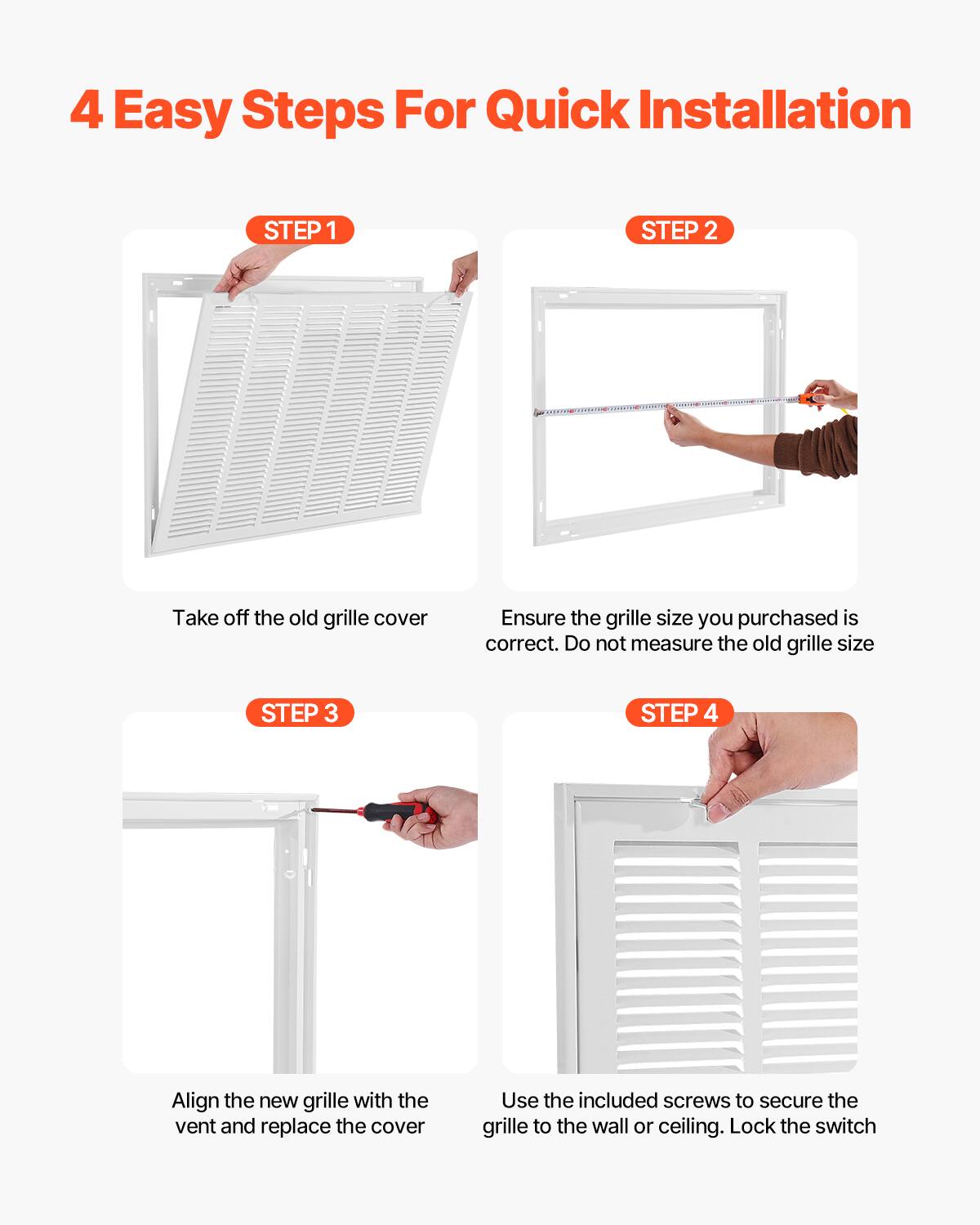 4 Easy Steps For Quick Installation

STEP 1

Take off the old grille cover

STEP 2

Ensure the grille size you purchased is correct. Do not measure the old grille size

STEP 3

Align the new grille with the vent and replace the cover

STEP 4

Use the included screws to secure the grille to the wall or ceiling. Lock the switch