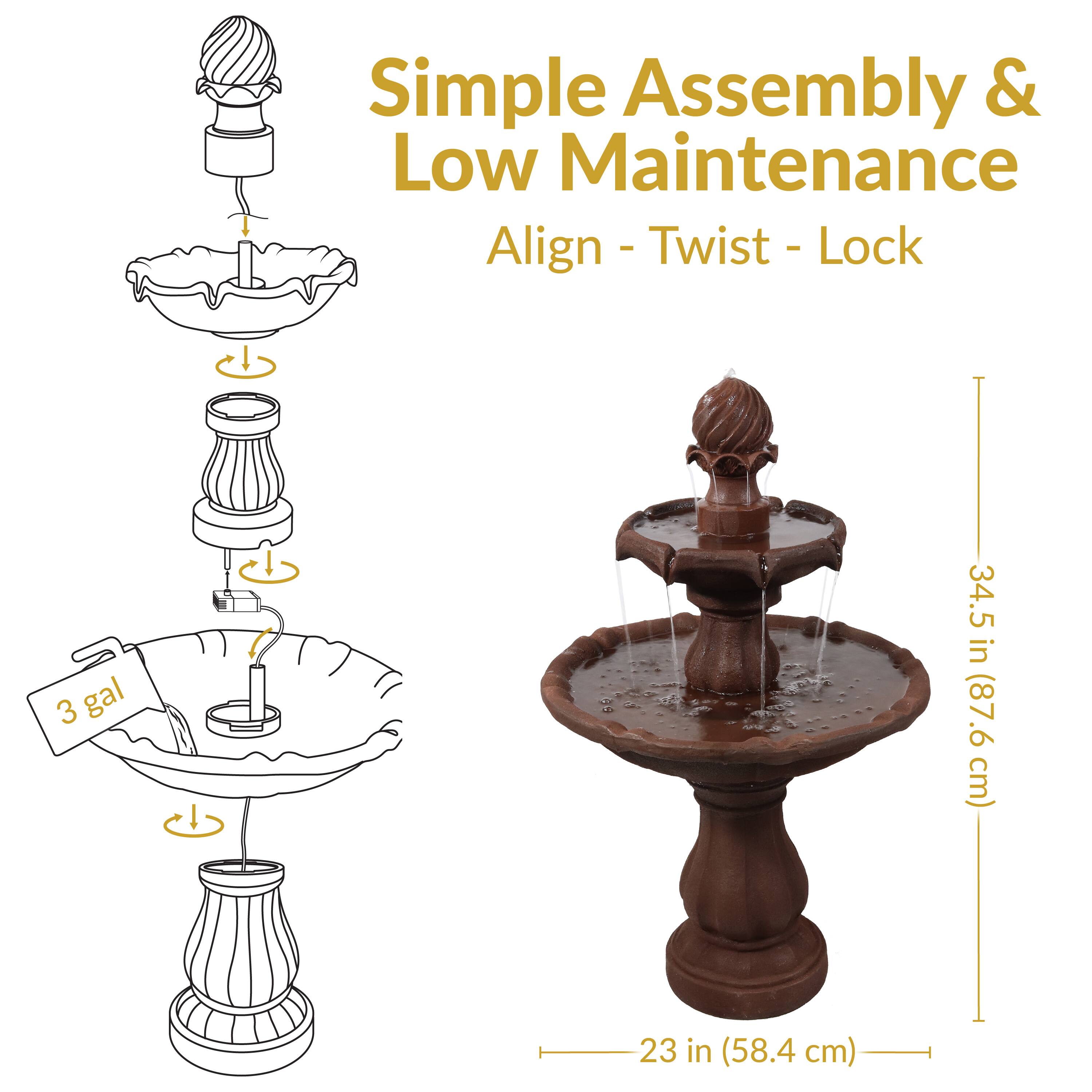 Simple Assembly & Low Maintenance

Align - Twist - Lock

3 gal

34.5 in (87.6 cm)

23 in (58.4 cm)