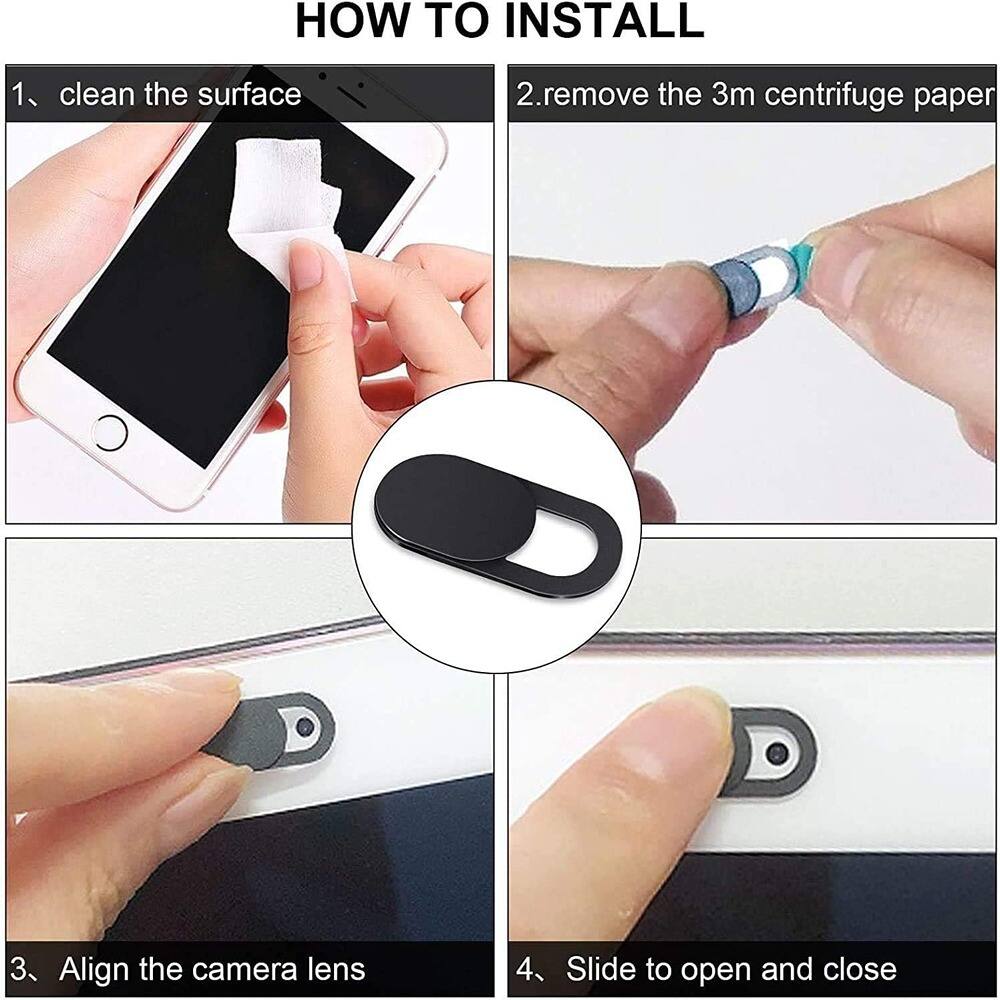 HOW TO INSTALL

1、clean the surface

2.remove the 3m centrifuge paper

3、Align the camera lens

4、Slide to open and close