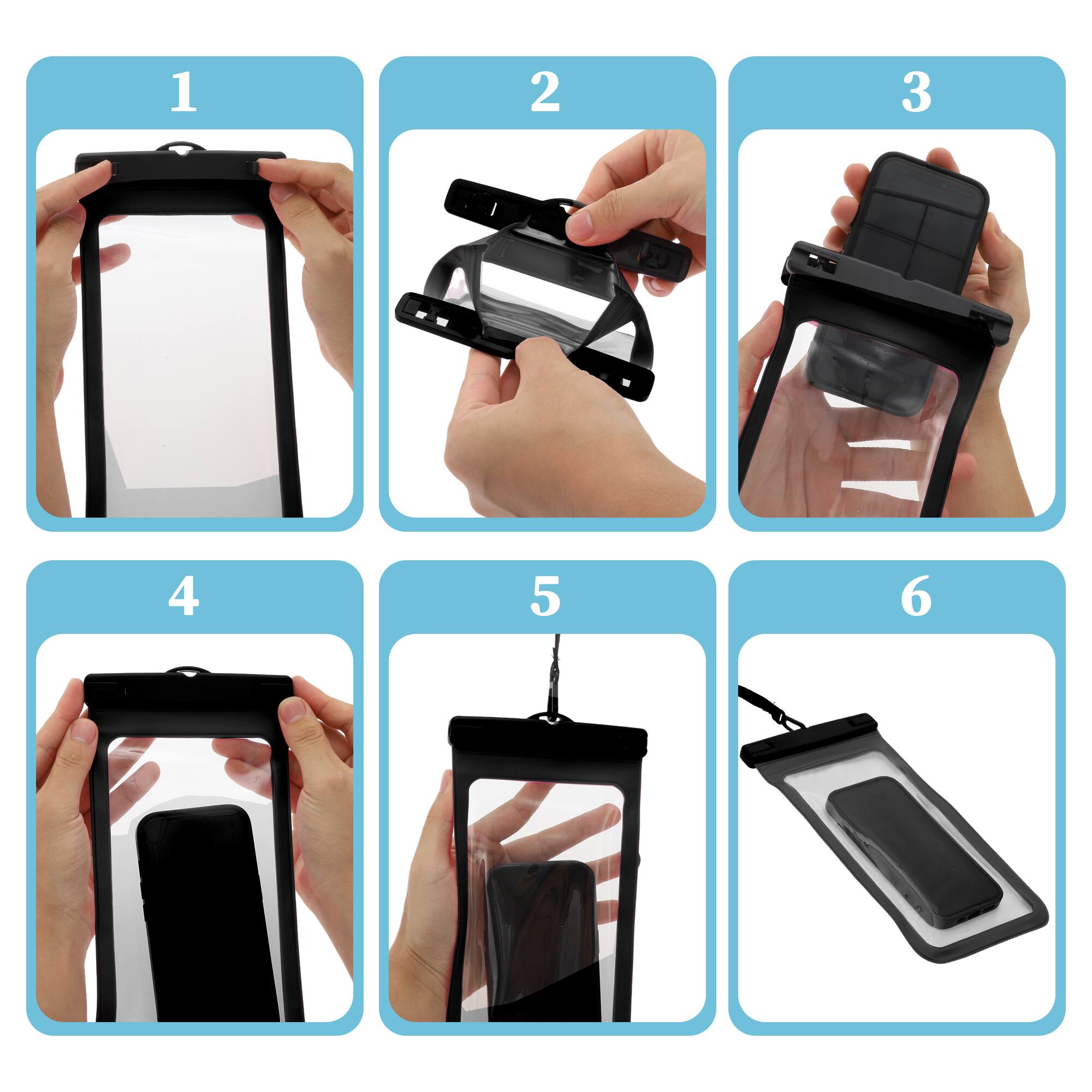 1

2

3

4

5

6