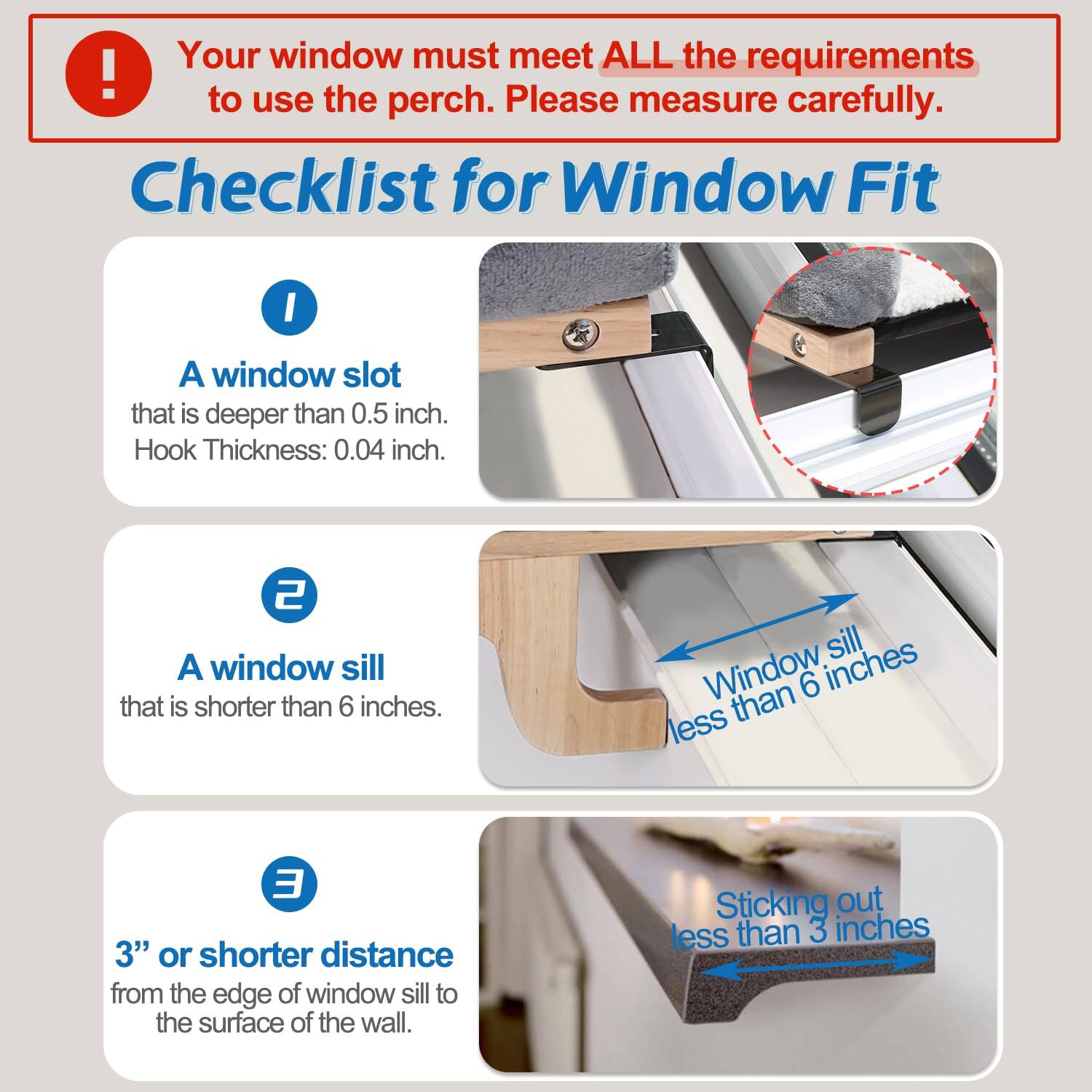 !

Your window must meet ALL the requirements to use the perch. Please measure carefully.

Checklist for Window Fit

1

A window slot
that is deeper than 0.5 inch.
Hook Thickness: 0.04 inch.

2

A window sill
that is shorter than 6 inches.

Window sill
less than 6 inches

3

3” or shorter distance
from the edge of window sill to the surface of the wall.

Sticking out
less than 3 inches