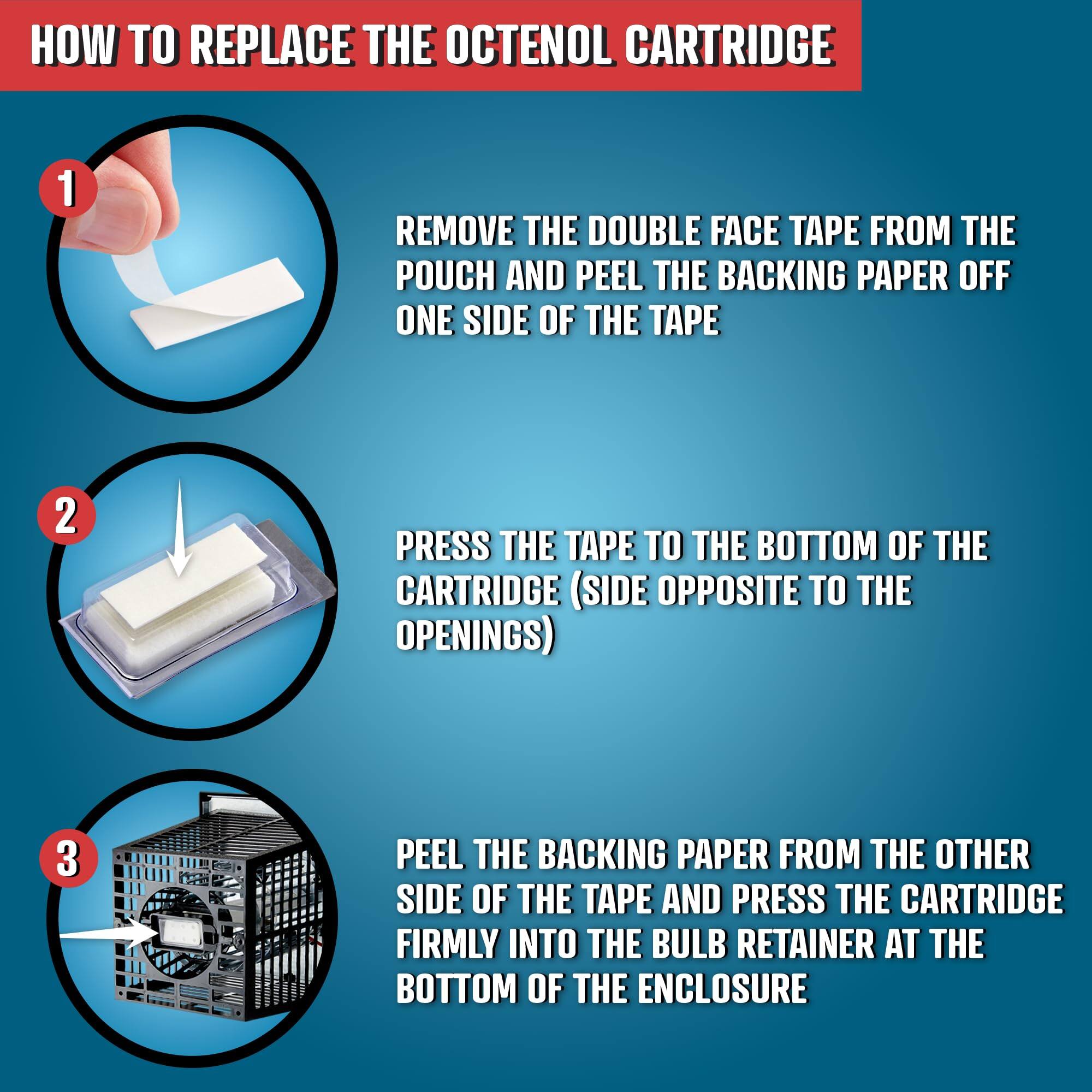 HOW TO REPLACE THE OCTENOL CARTRIDGE

1

REMOVE THE DOUBLE FACE TAPE FROM THE POUCH AND PEEL THE BACKING PAPER OFF ONE SIDE OF THE TAPE

2

PRESS THE TAPE TO THE BOTTOM OF THE CARTRIDGE (SIDE OPPOSITE TO THE OPENINGS)

3

PEEL THE BACKING PAPER FROM THE OTHER SIDE OF THE TAPE AND PRESS THE CARTRIDGE FIRMLY INTO THE BULB RETAINER AT THE BOTTOM OF THE ENCLOSURE