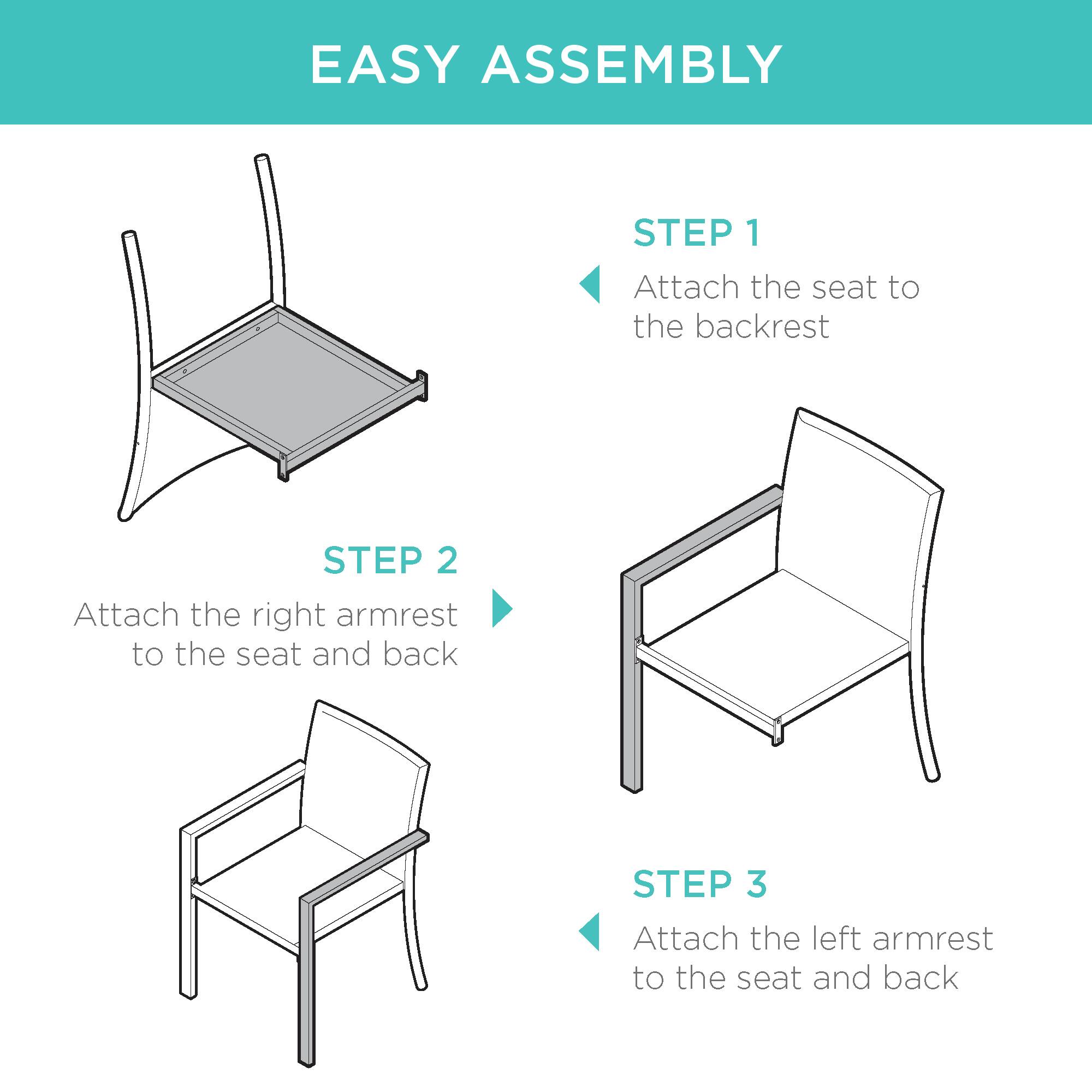 EASY ASSEMBLY

STEP 1

Attach the seat to the backrest

STEP 2

Attach the right armrest to the seat and back

STEP 3

Attach the left armrest to the seat and back