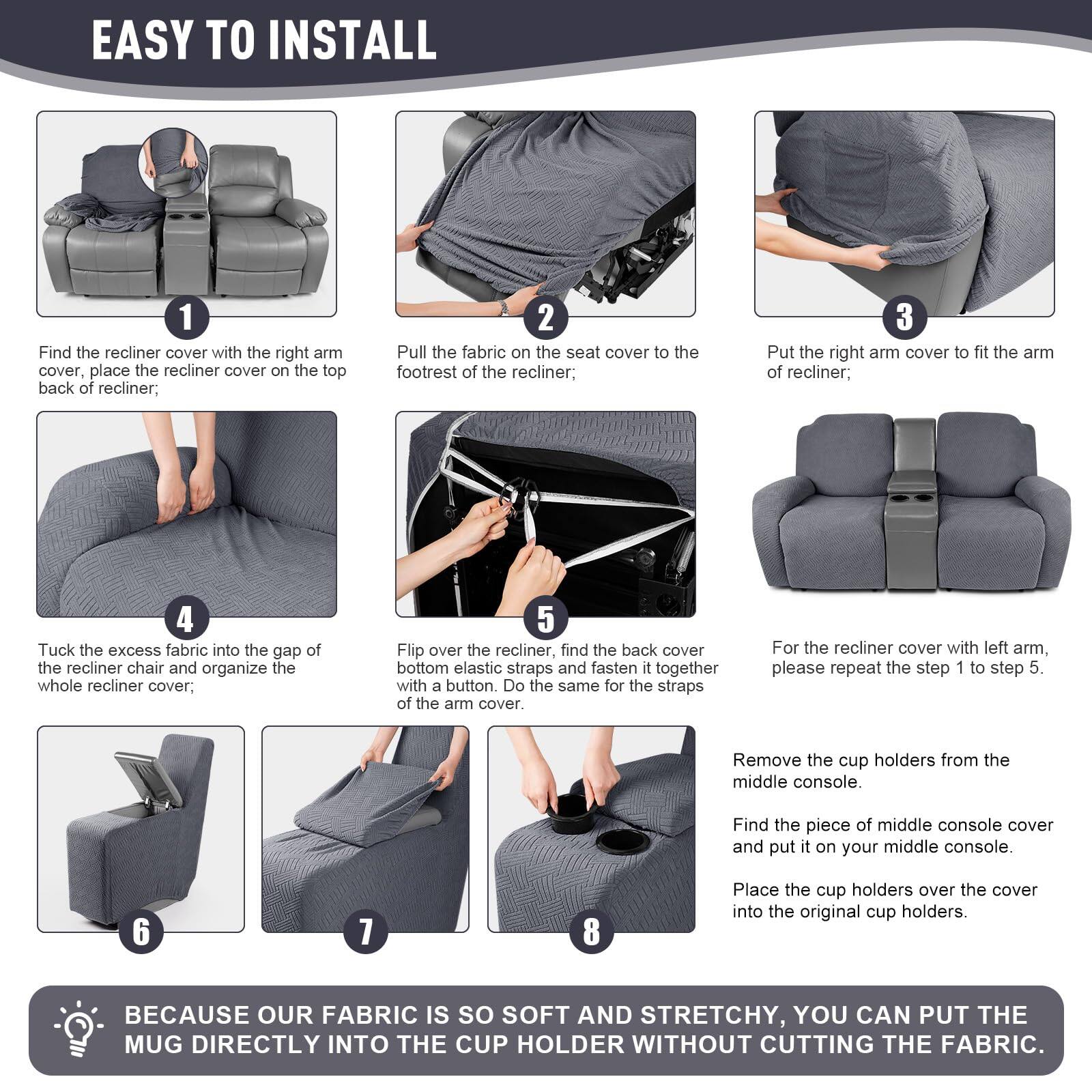 EASY TO INSTALL

1

Find the recliner cover with the right arm cover, place the recliner cover on the top back of recliner;

2

Pull the fabric on the seat cover to the footrest of the recliner;

3

Put the right arm cover to fit the arm of recliner;

4

Tuck the excess fabric into the gap of the recliner chair and organize the whole recliner cover;

5

Flip over the recliner, find the back cover bottom elastic straps and fasten it together with a button. Do the same for the straps of the arm cover.

For the recliner cover with left arm, please repeat the step 1 to step 5.

6

7

8

Remove the cup holders from the middle console.

Find the piece of middle console cover and put it on your middle console.

Place the cup holders over the cover into the original cup holders.

BECAUSE OUR FABRIC IS SO SOFT AND STRETCHY, YOU CAN PUT THE MUG DIRECTLY INTO THE CUP HOLDER WITHOUT CUTTING THE FABRIC.