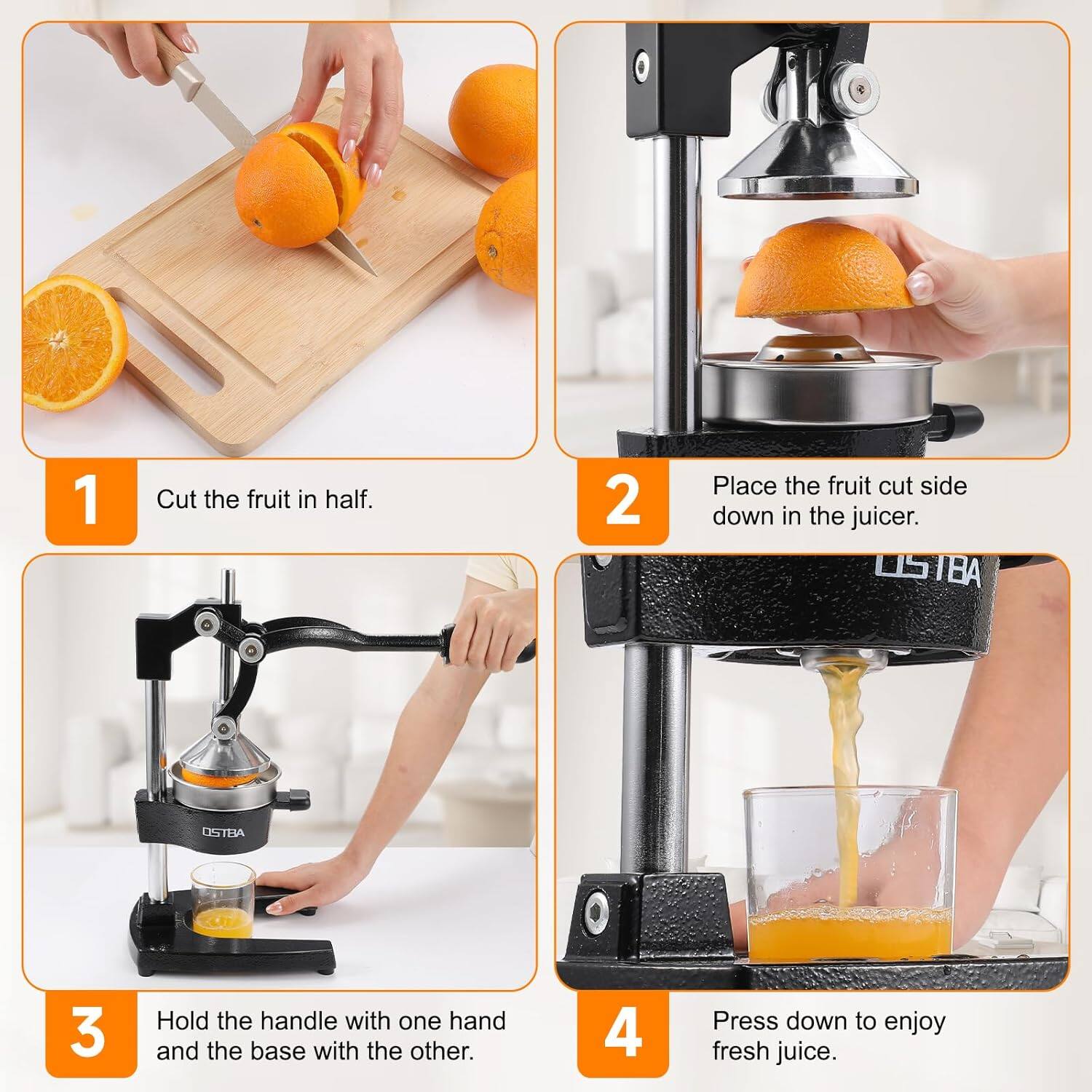 1
Cut the fruit in half.

2
Place the fruit cut side down in the juicer.

OSTBA

3
Hold the handle with one hand and the base with the other.

OSTBA

4
Press down to enjoy fresh juice.