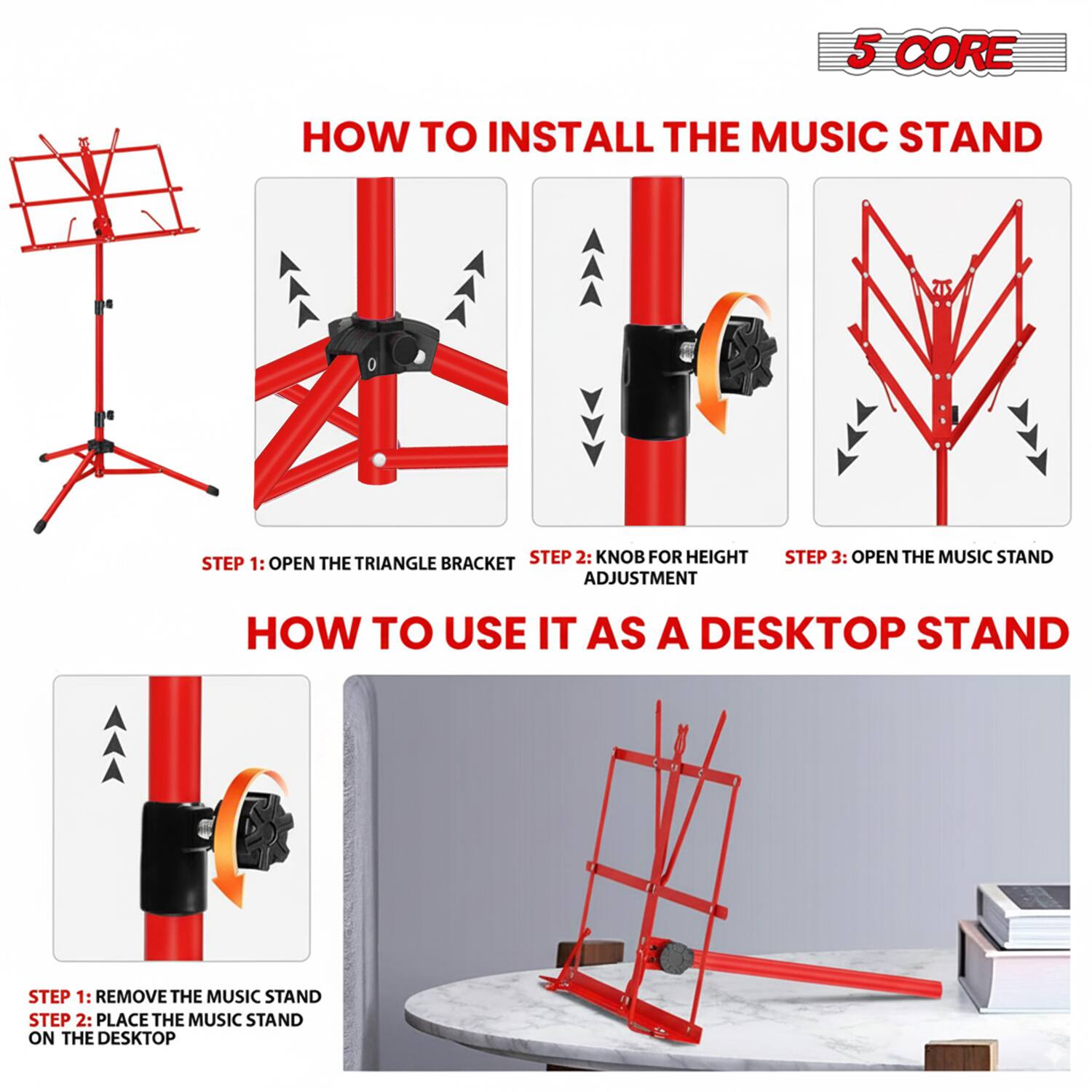 5 CORE

HOW TO INSTALL THE MUSIC STAND

STEP 1: OPEN THE TRIANGLE BRACKET

STEP 2: KNOB FOR HEIGHT ADJUSTMENT

STEP 3: OPEN THE MUSIC STAND

HOW TO USE IT AS A DESKTOP STAND

STEP 1: REMOVE THE MUSIC STAND
STEP 2: PLACE THE MUSIC STAND ON THE DESKTOP