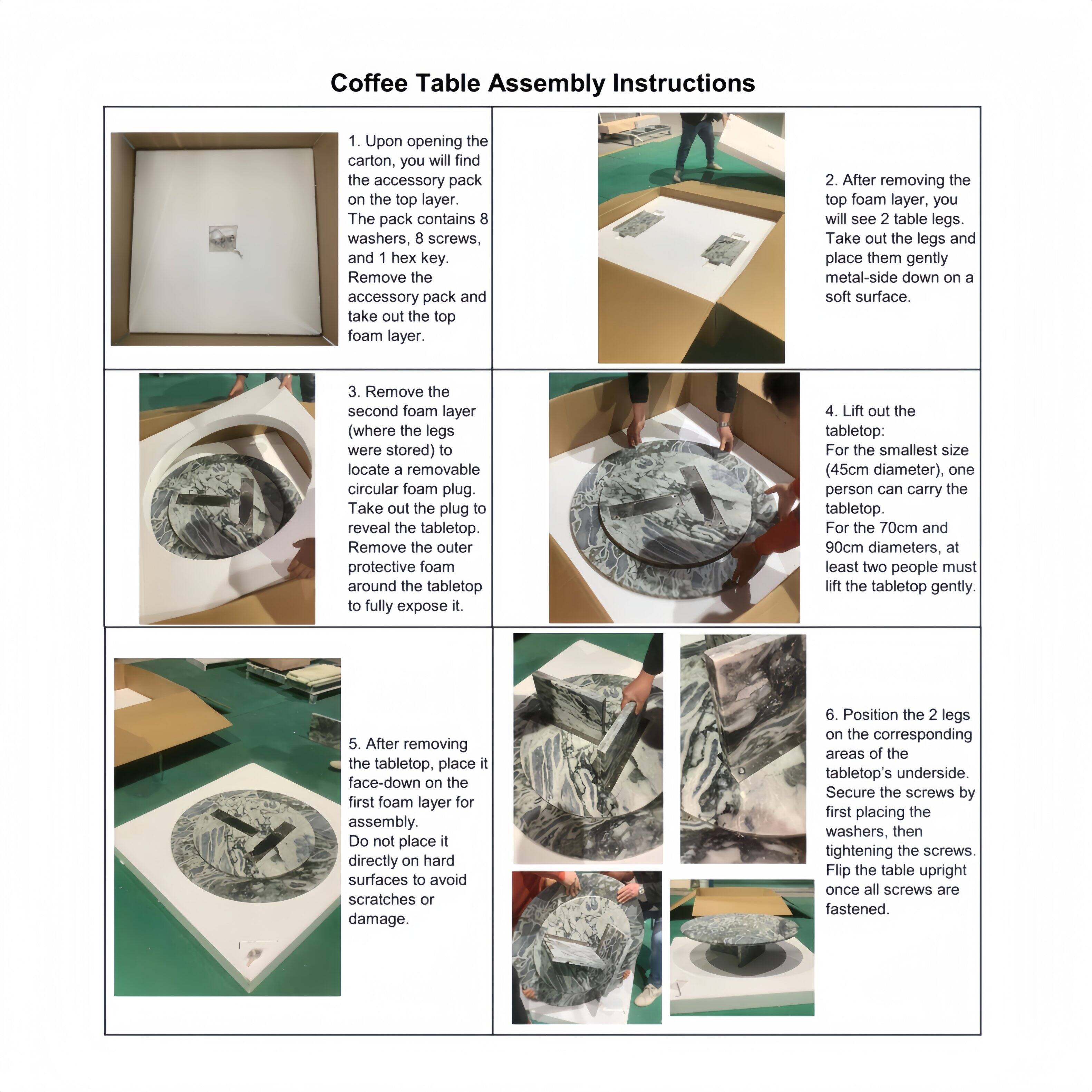 Coffee Table Assembly Instructions

1. Upon opening the carton, you will find the accessory pack on the top layer. The pack contains 8 washers, 8 screws, and 1 hex key. Remove the accessory pack and take out the top foam layer.

2. After removing the top foam layer, you will see 2 table legs. Take out the legs and place them gently metal-side down on a soft surface.

3. Remove the second foam layer (where the legs were stored) to locate a removable circular foam plug. Take out the plug to reveal the tabletop. Remove the outer protective foam around the tabletop to fully expose it.

4. Lift out the tabletop:
For the smallest size (45cm diameter), one person can carry the tabletop.
For the 70cm and 90cm diameters, at least two people must lift the tabletop gently.

5. After removing the tabletop, place it face-down on the first foam layer for assembly.
Do not place it directly on hard surfaces to avoid scratches or damage.

6. Position the 2 legs on the corresponding areas of the tabletop's underside. Secure the screws by first placing the washers, then tightening the screws. Flip the table upright once all screws are fastened.