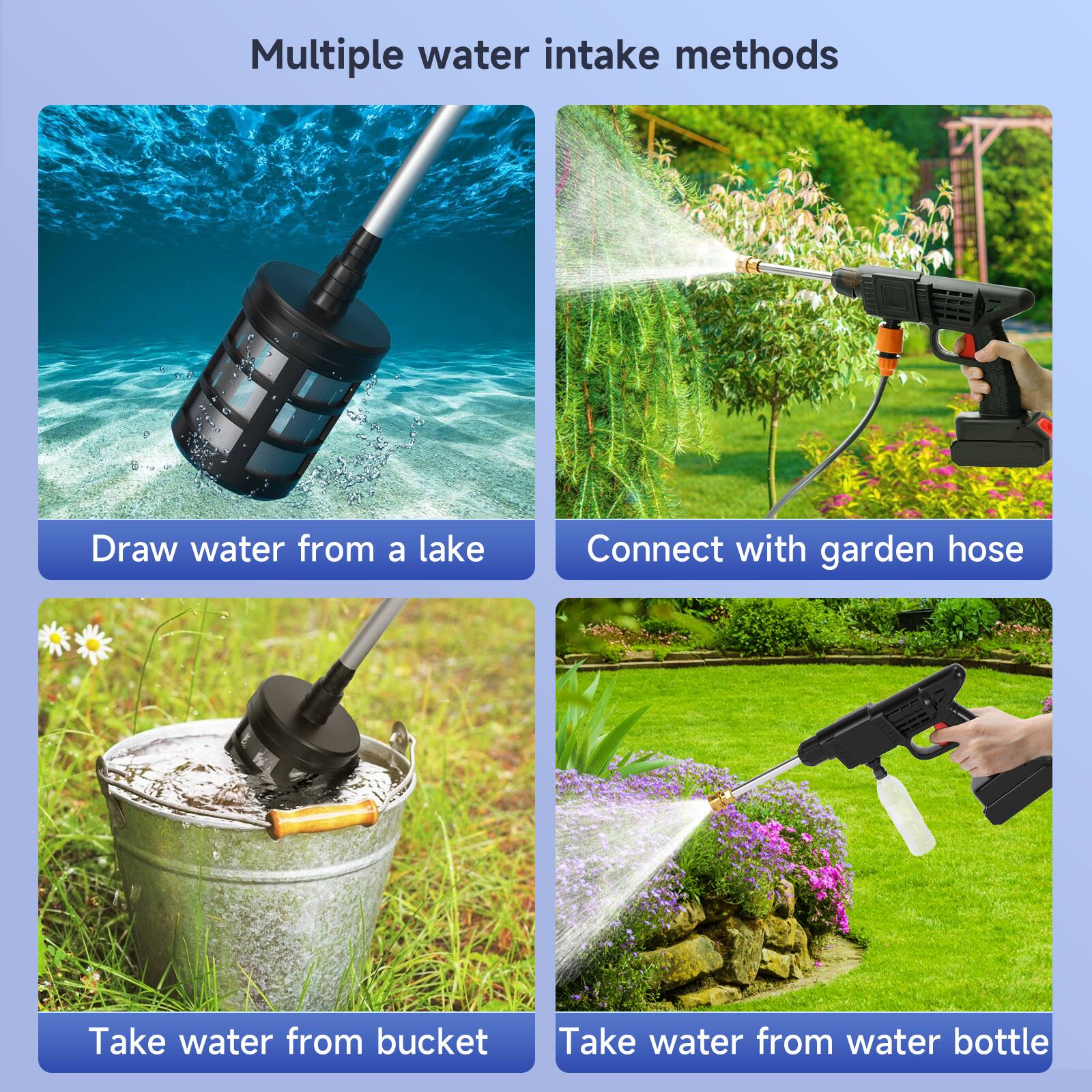 Multiple water intake methods

Draw water from a lake

Connect with garden hose

Take water from bucket

Take water from water bottle