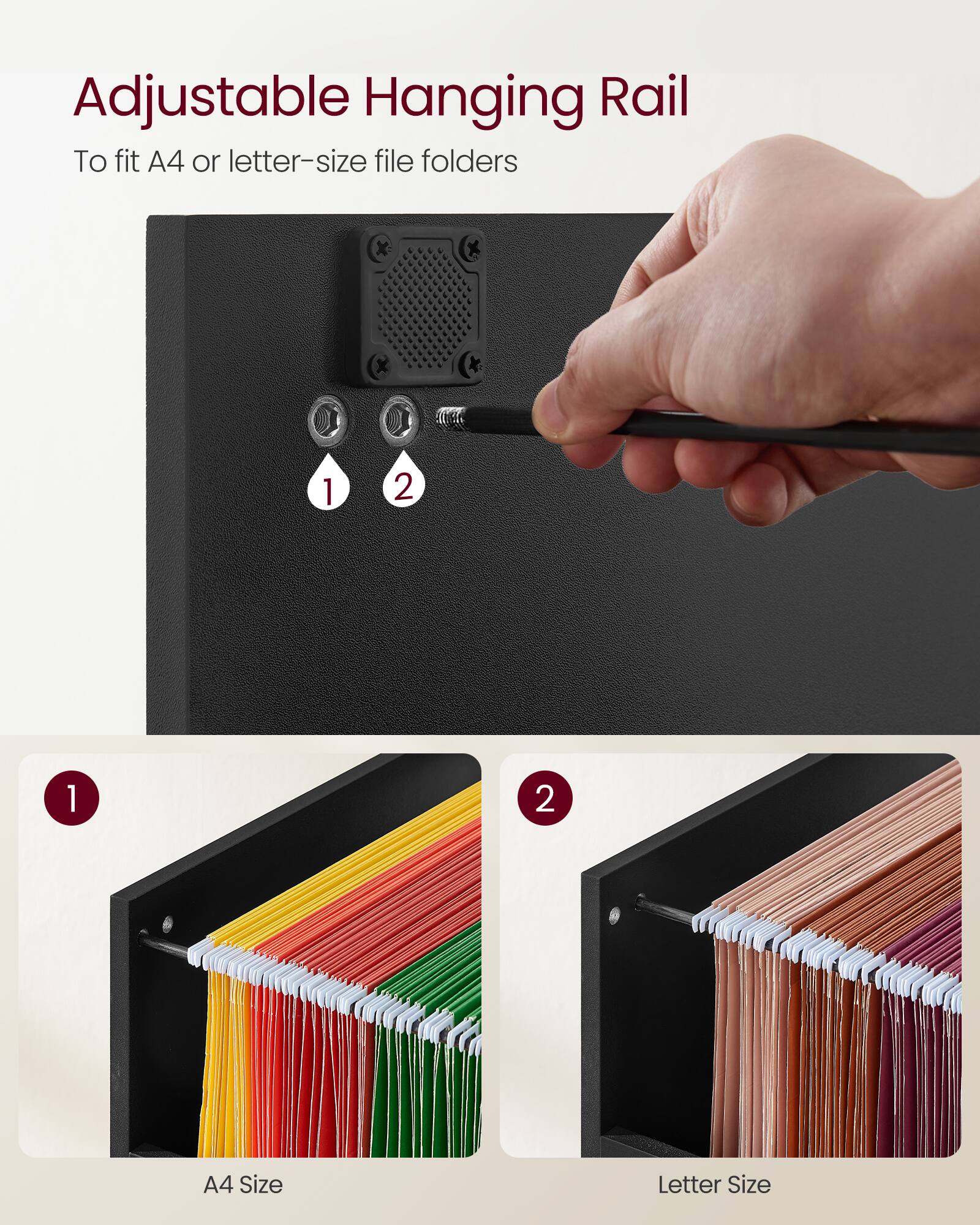 Adjustable Hanging Rail

To fit A4 or letter-size file folders

1

2

1

2

A4 Size

Letter Size