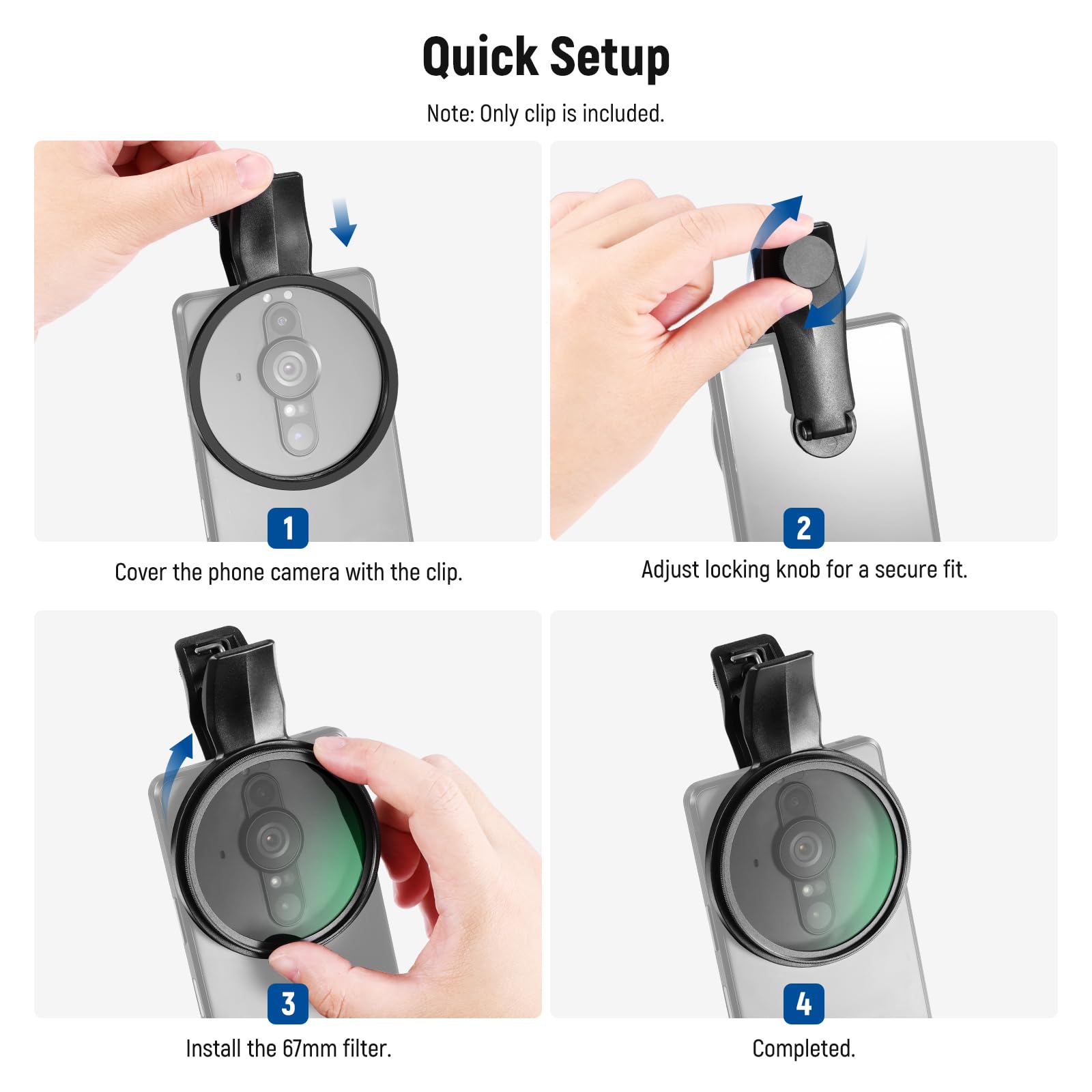 Quick Setup

Note: Only clip is included.

1

Cover the phone camera with the clip.

2

Adjust locking knob for a secure fit.

3

Install the 67mm filter.

4

Completed.