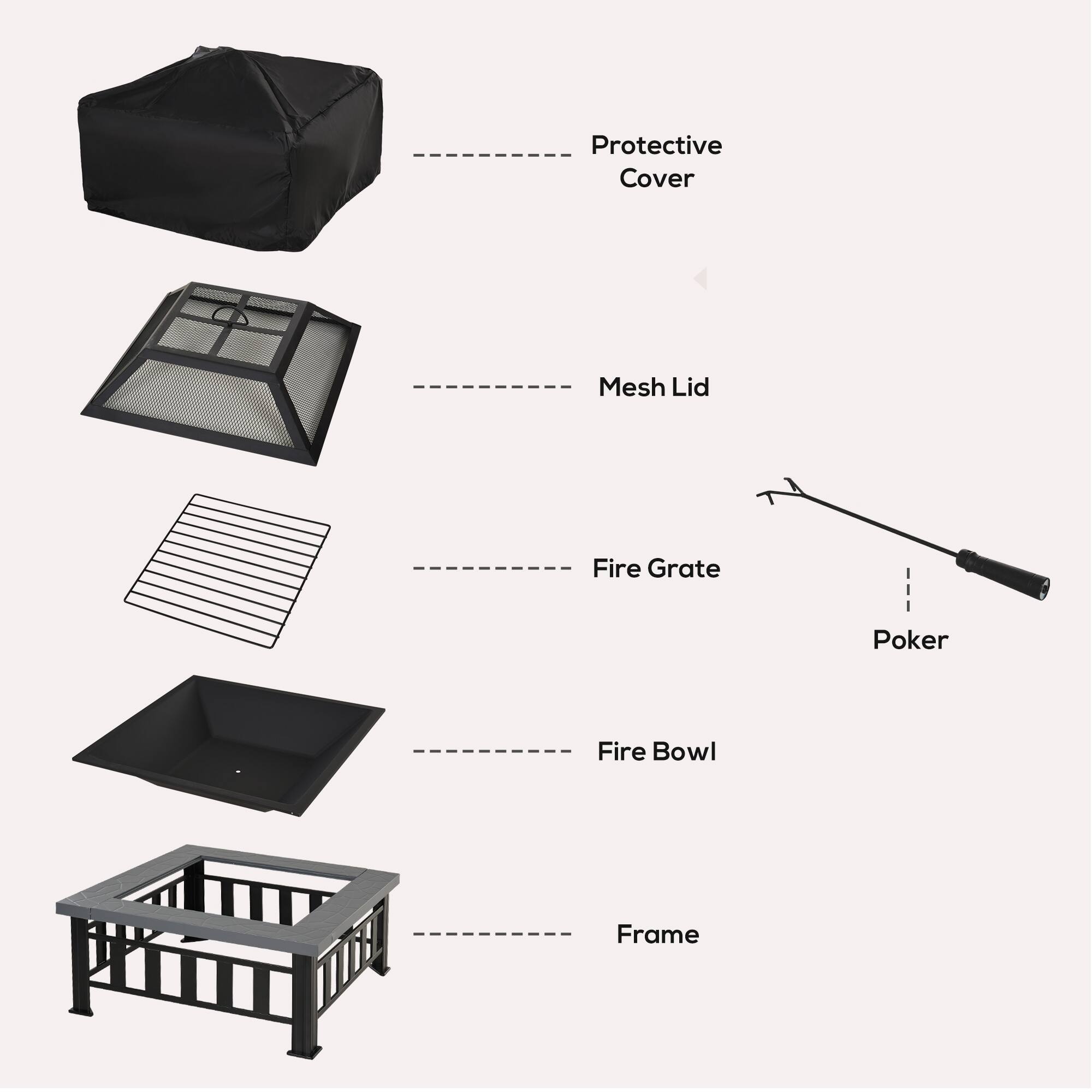 Protective Cover

Mesh Lid

Fire Grate

Poker

Fire Bowl

Frame