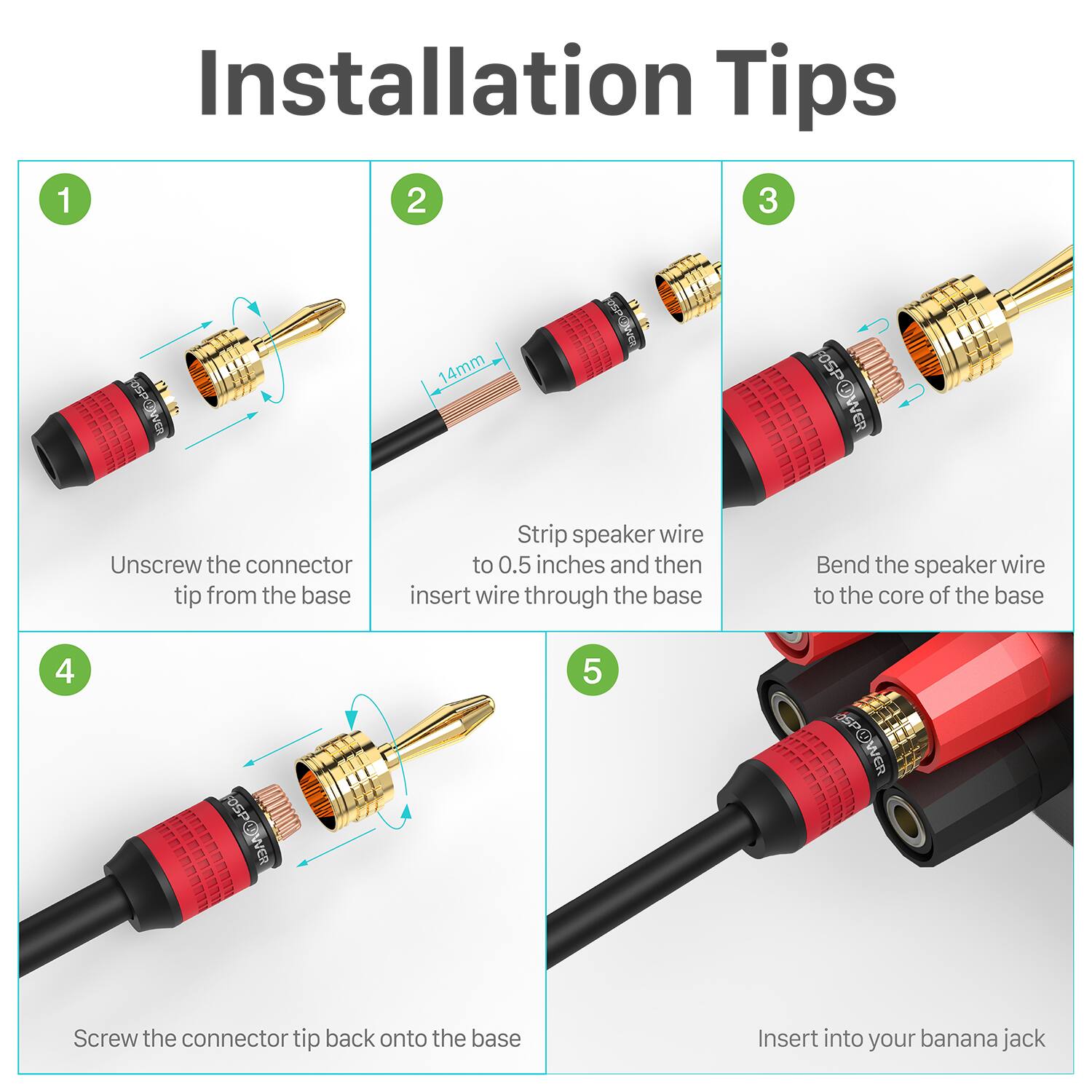 Installation Tips

1

FOSPOWER

Unscrew the connector tip from the base

2

14mm

FOSPOWER

Strip speaker wire to 0.5 inches and then insert wire through the base

3

FOSPOWER

Bend the speaker wire to the core of the base

4

FOSPOWER

Screw the connector tip back onto the base

5

FOSPOWER

Insert into your banana jack