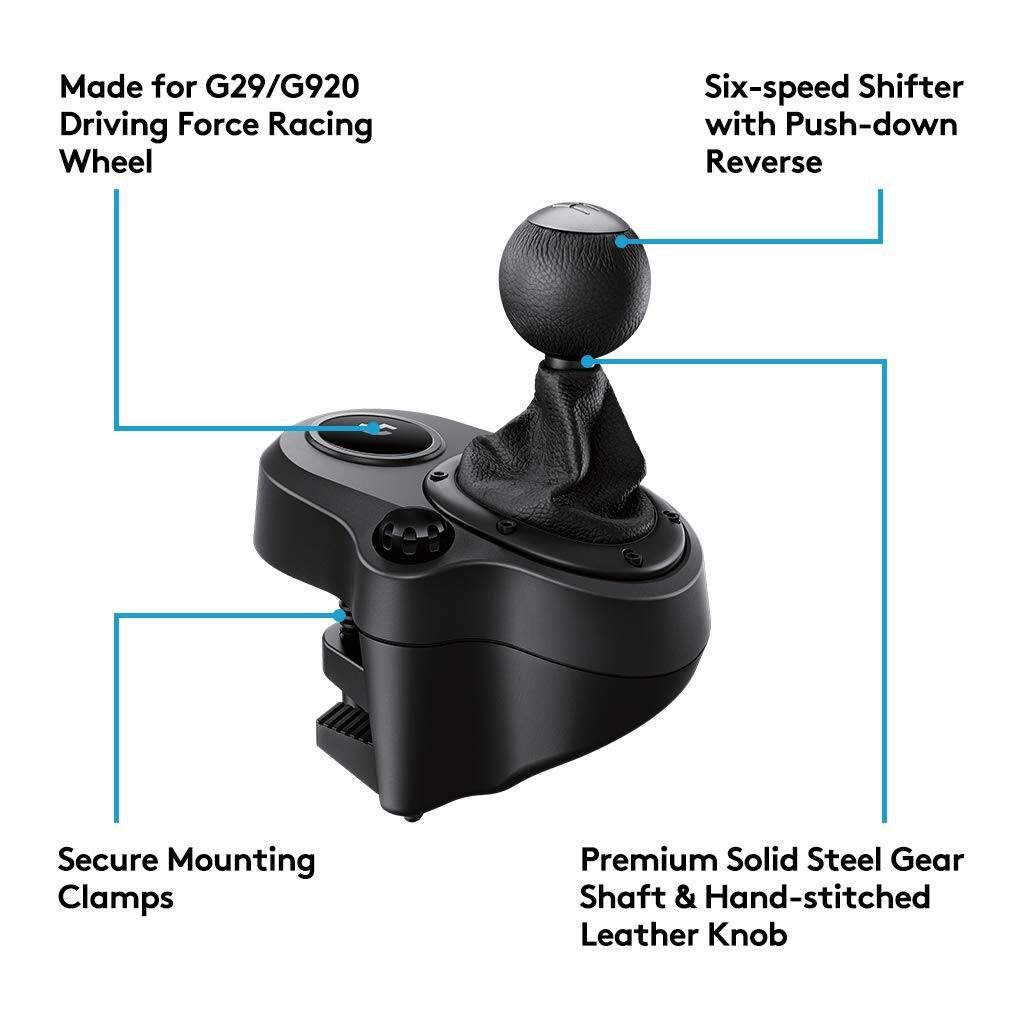 Made for G29/G920 Driving Force Racing Wheel

Six-speed Shifter with Push-down Reverse

Secure Mounting Clamps

Premium Solid Steel Gear Shaft & Hand-stitched Leather Knob