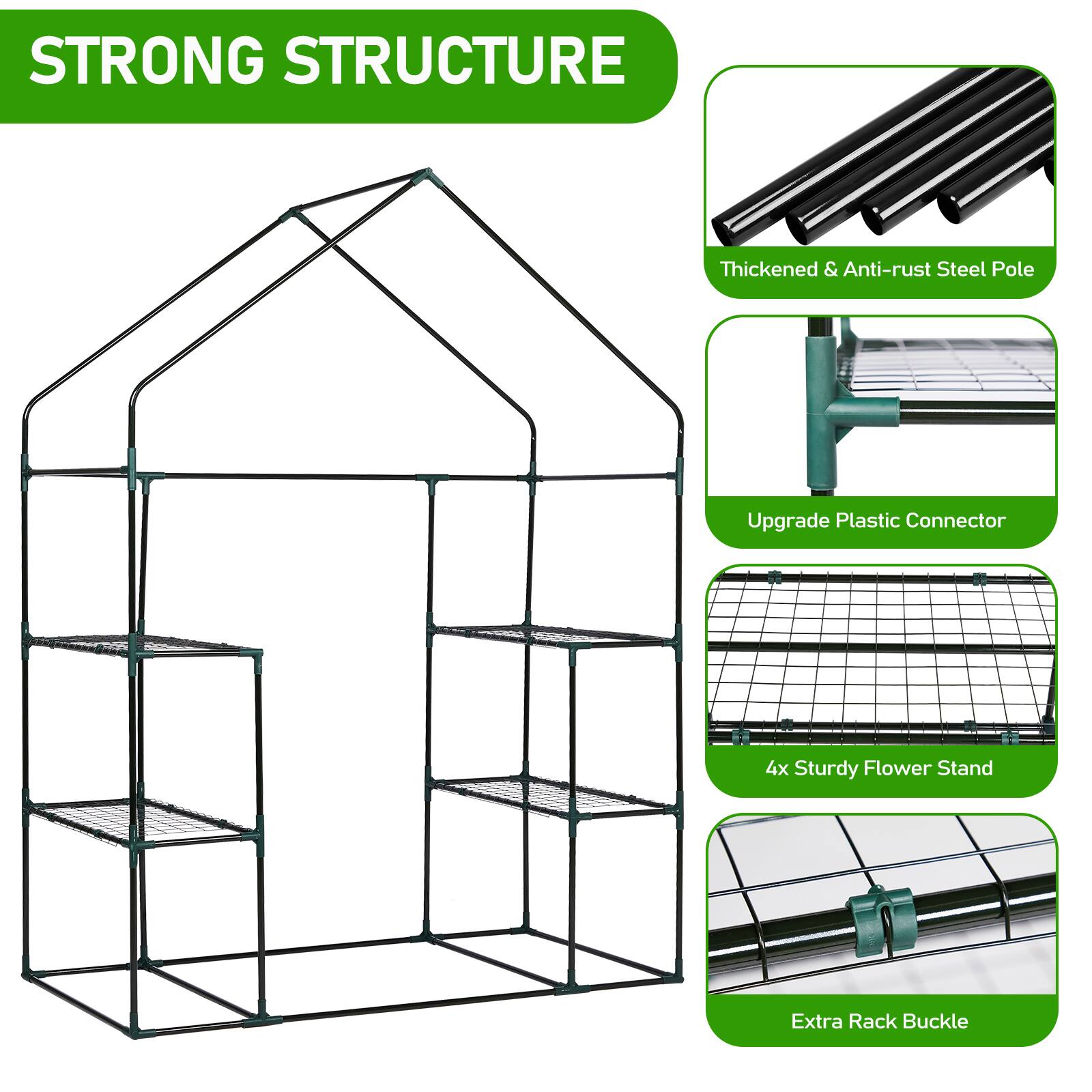 STRONG STRUCTURE

Thickened & Anti-rust Steel Pole

Upgrade Plastic Connector

4x Sturdy Flower Stand

Extra Rack Buckle