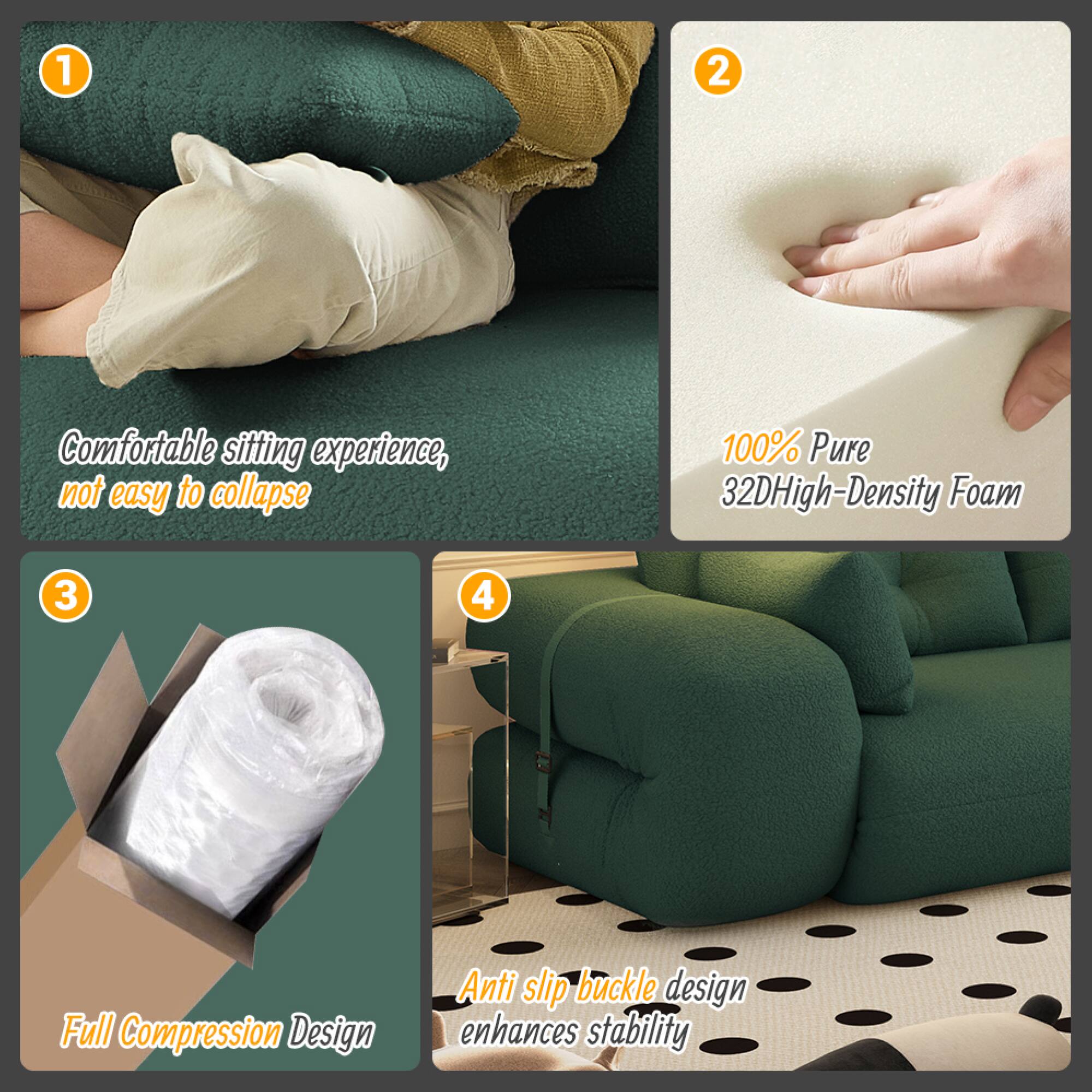 1

Comfortable sitting experience, not easy to collapse

2

100% Pure 32DHigh-Density Foam

3

Full Compression Design

4

Anti slip buckle design enhances stability