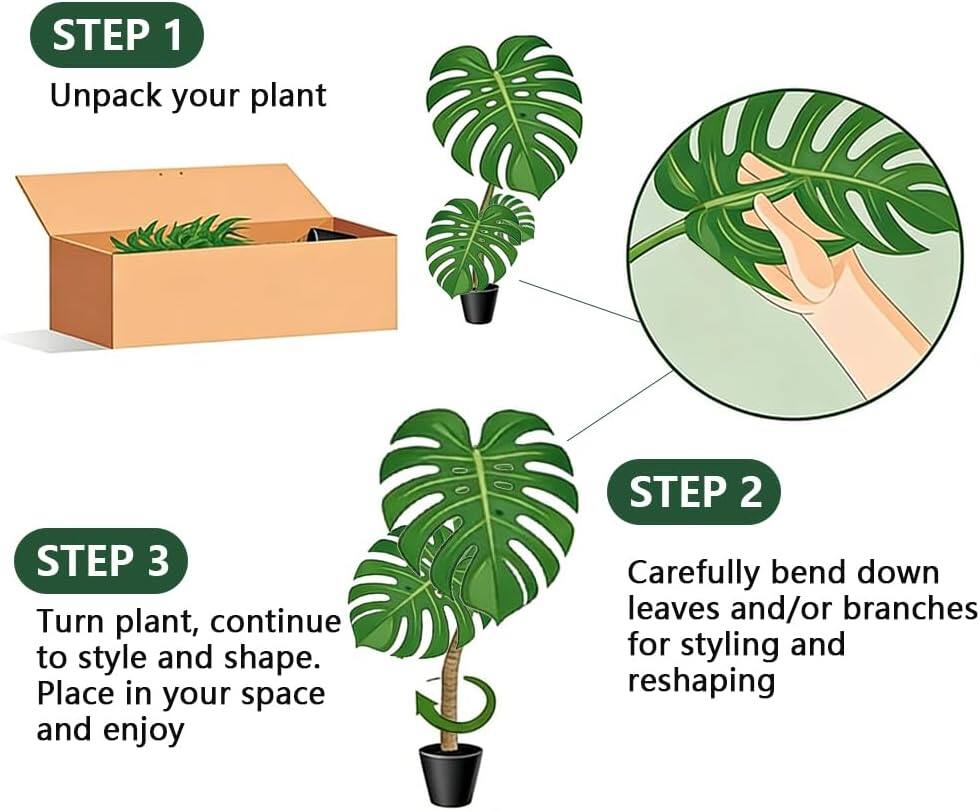 STEP 1
Unpack your plant

STEP 2
Carefully bend down leaves and/or branches for styling and reshaping

STEP 3
Turn plant, continue to style and shape. Place in your space and enjoy