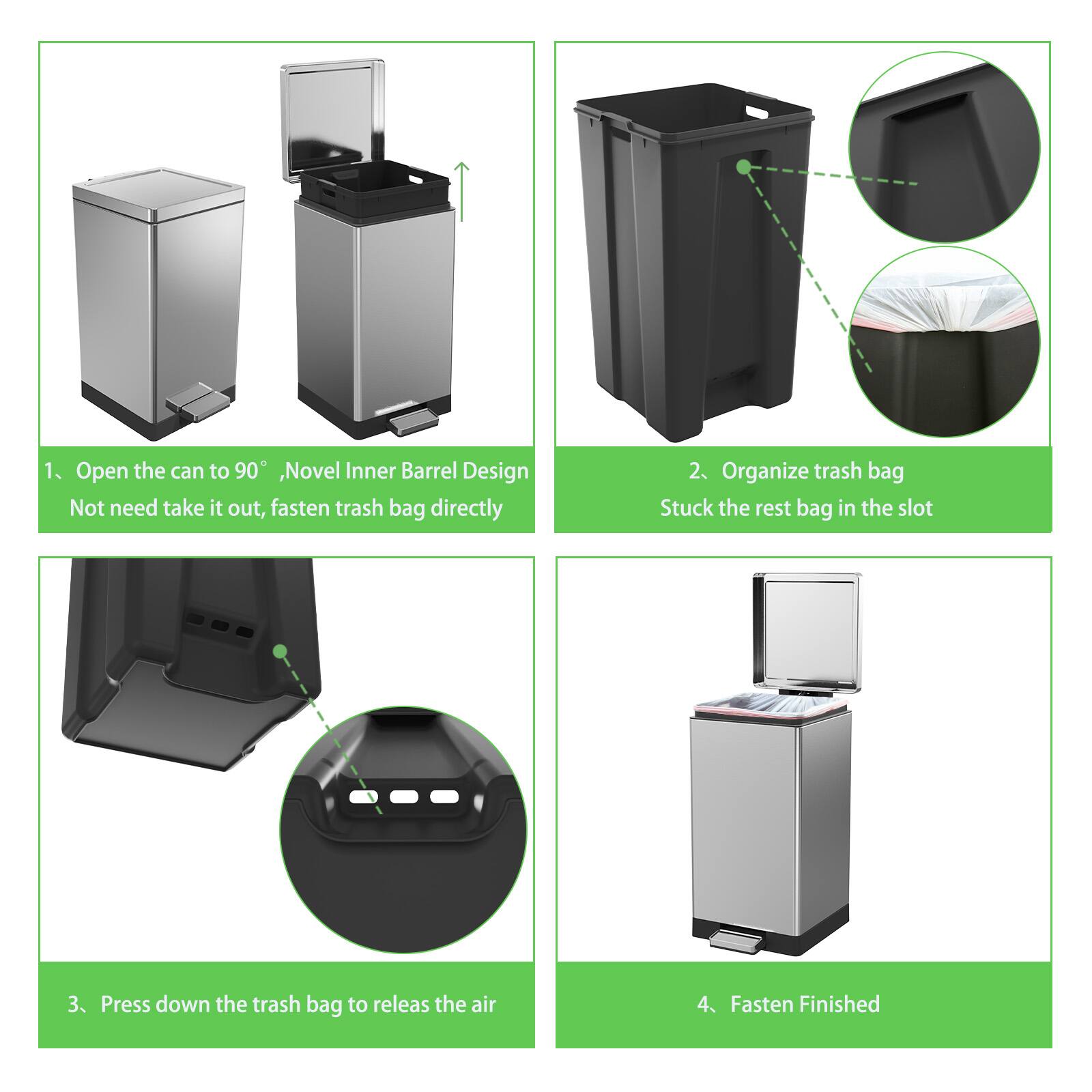 1、Open the can to 90° ,Novel Inner Barrel Design
Not need take it out, fasten trash bag directly

2、Organize trash bag
Stuck the rest bag in the slot

3、Press down the trash bag to releas the air

4、Fasten Finished