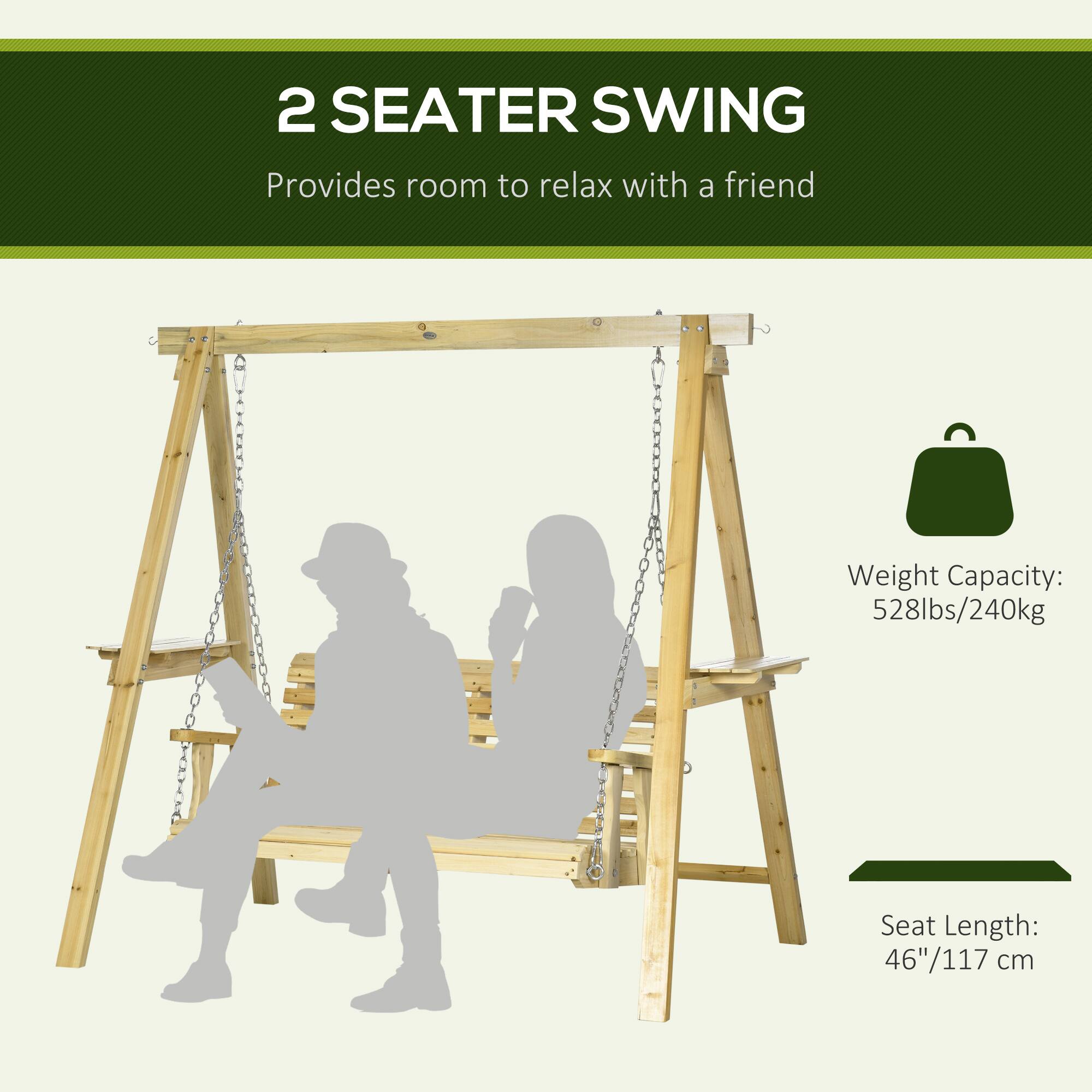 2 SEATER SWING

Provides room to relax with a friend

Weight Capacity: 528lbs/240kg

Seat Length: 46"/117 cm