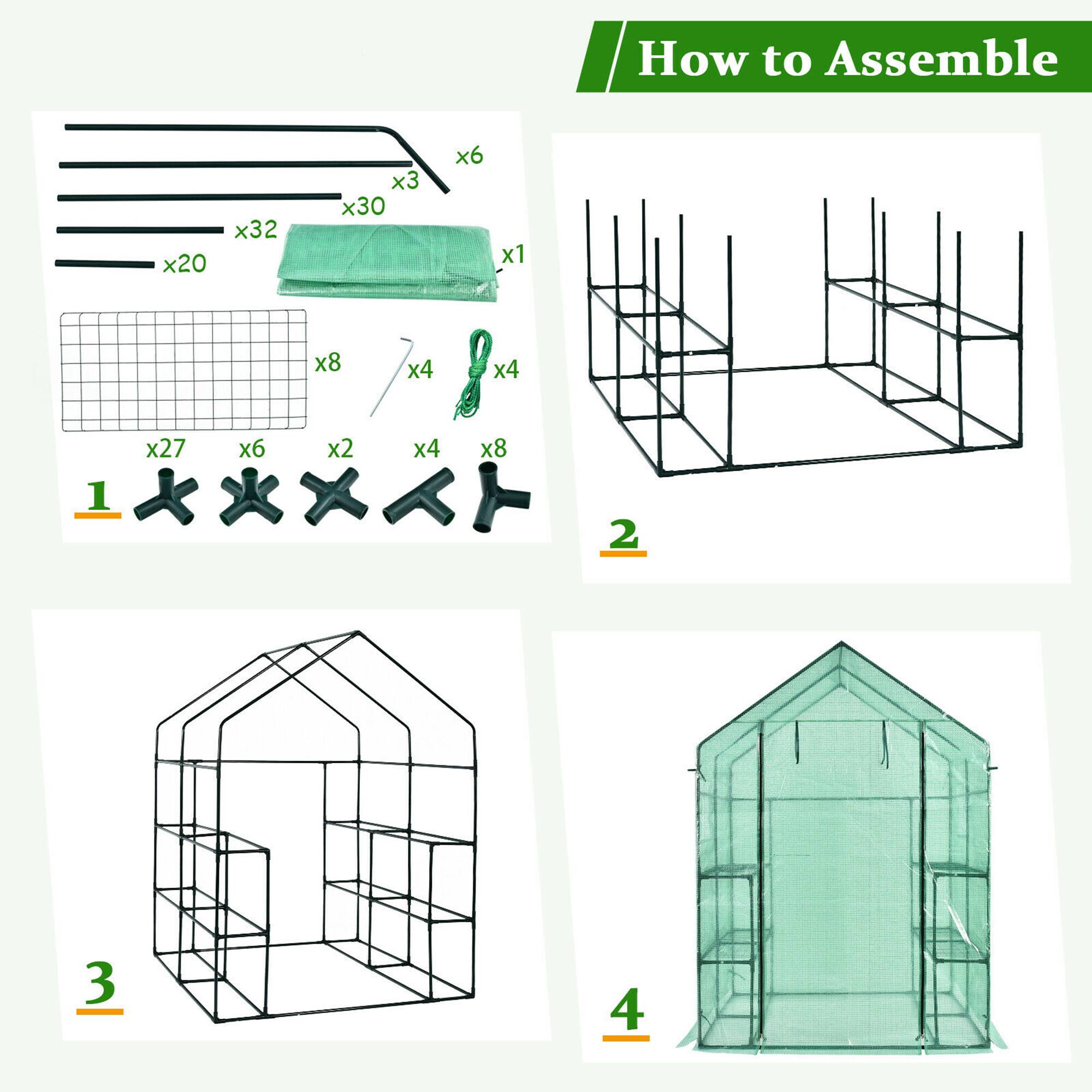 How to Assemble

x6
x3
x30
x32
x20
x1
x8
x4
x4
x27
x6
x2
x4
x8
1

2

3

4