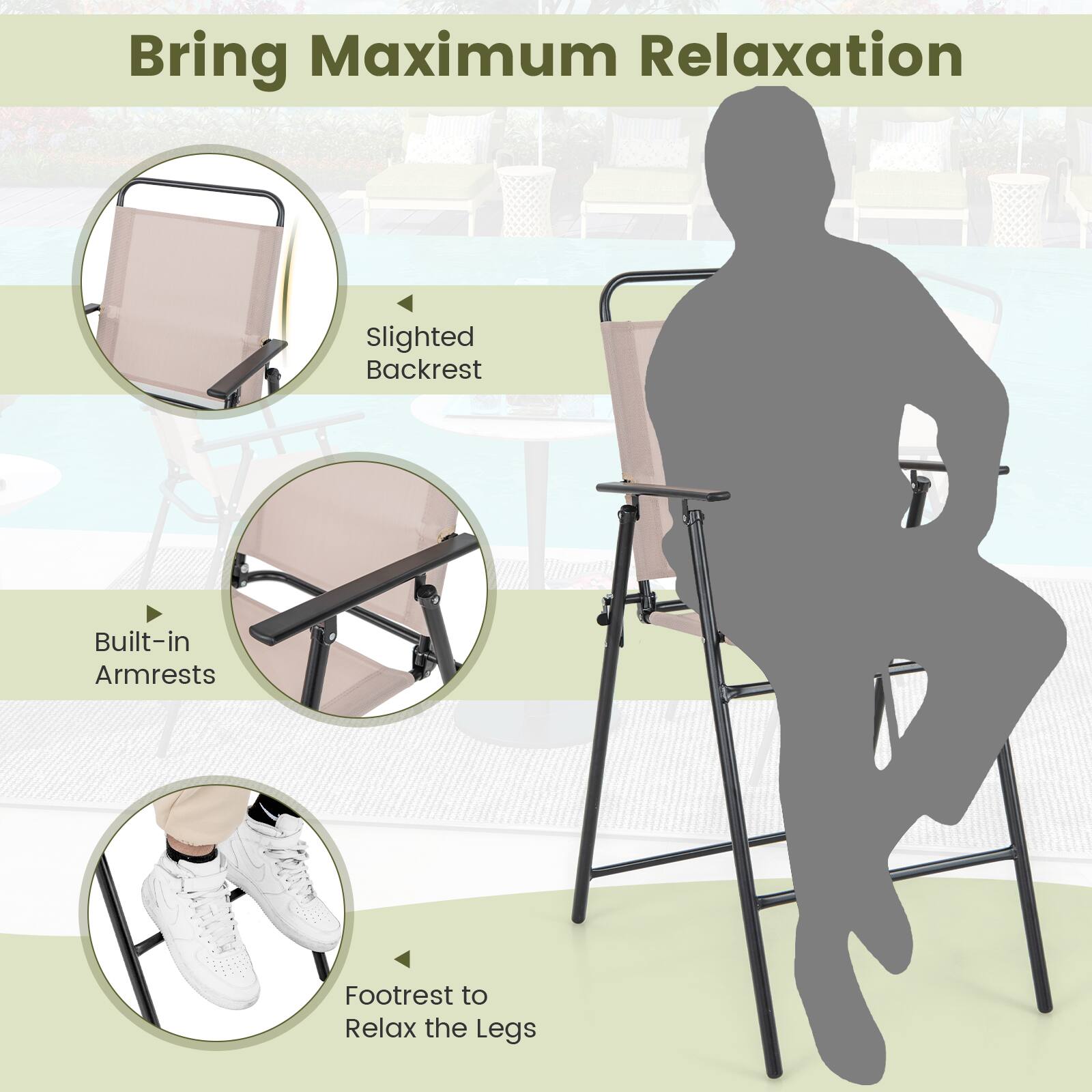 Bring Maximum Relaxation

Slighted Backrest

Built-in Armrests

Footrest to Relax the Legs