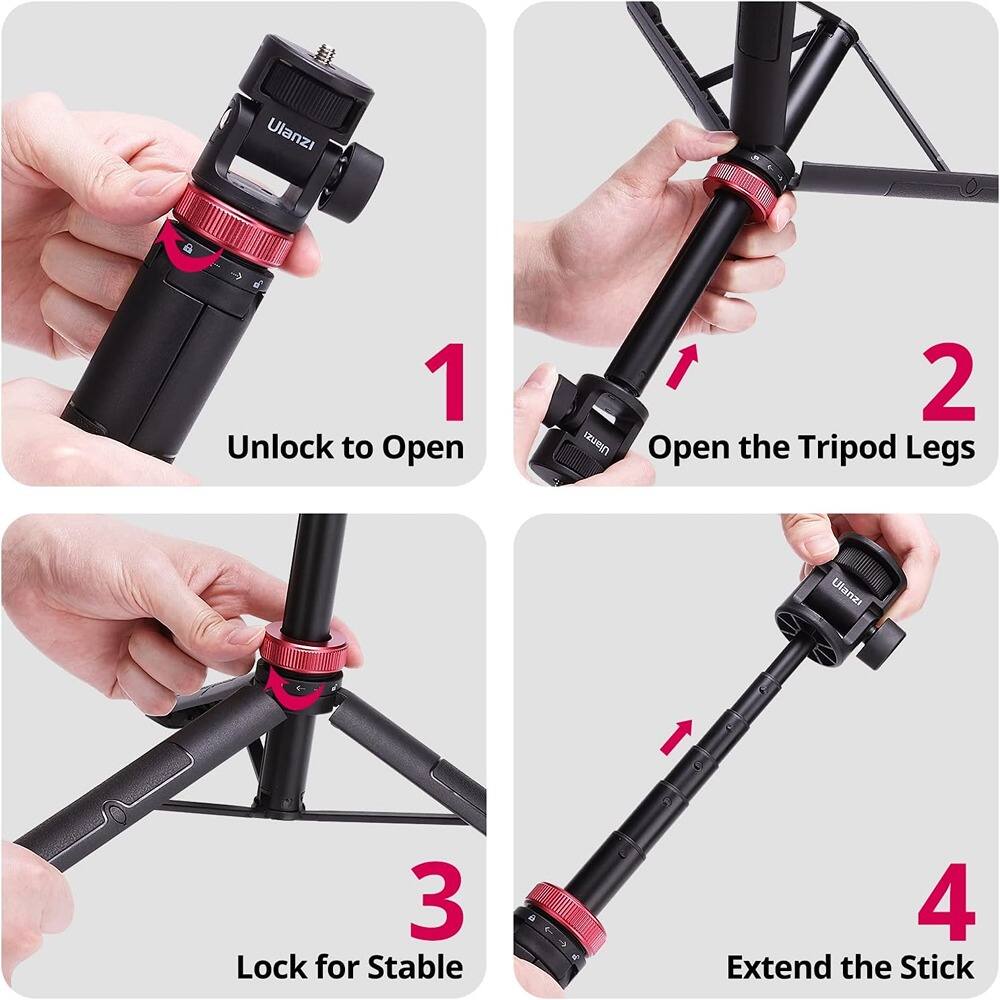 Ulanzi

1
Unlock to Open

Ulanzi

2
Open the Tripod Legs

3
Lock for Stable

Ulanzi

4
Extend the Stick