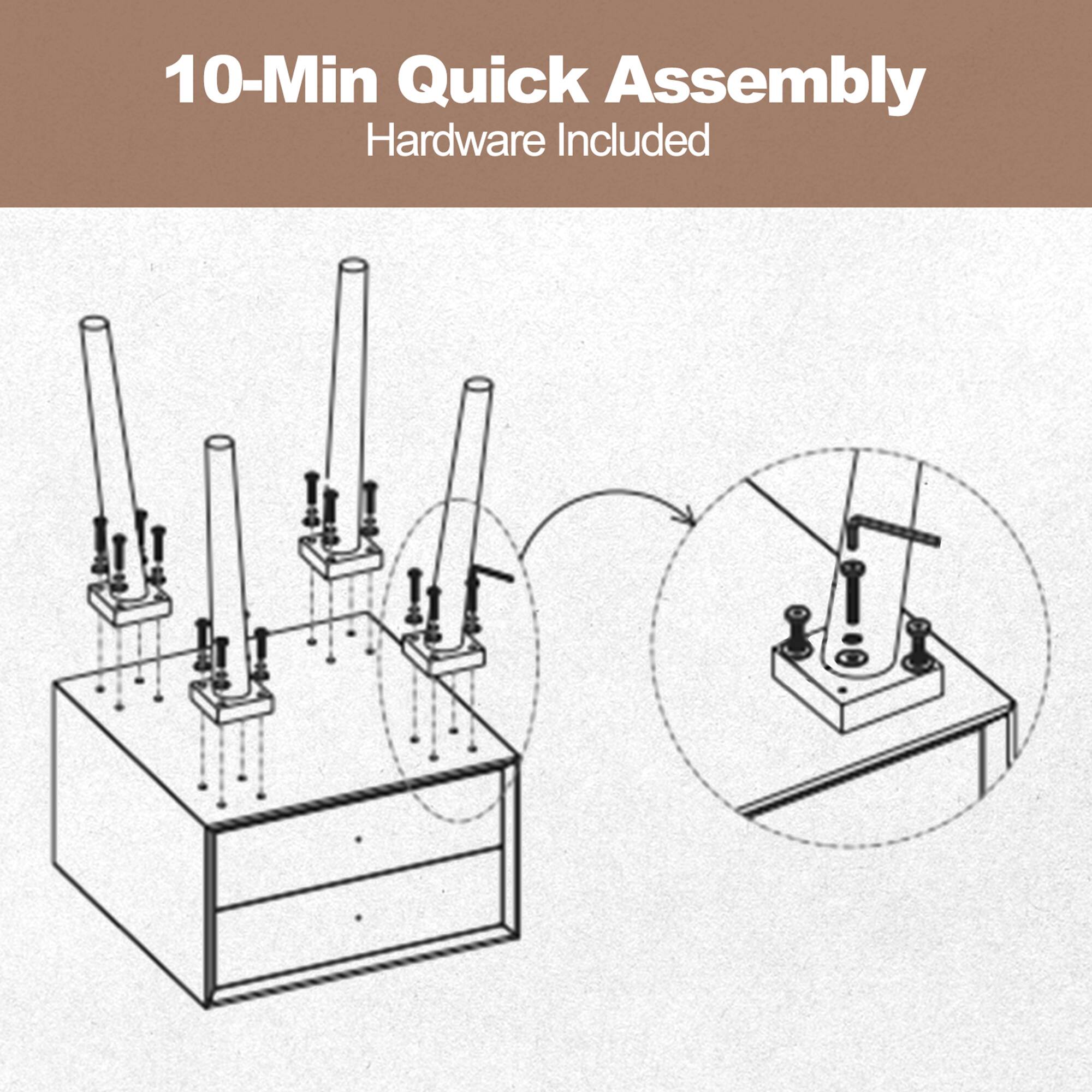 10-Min Quick Assembly
Hardware Included