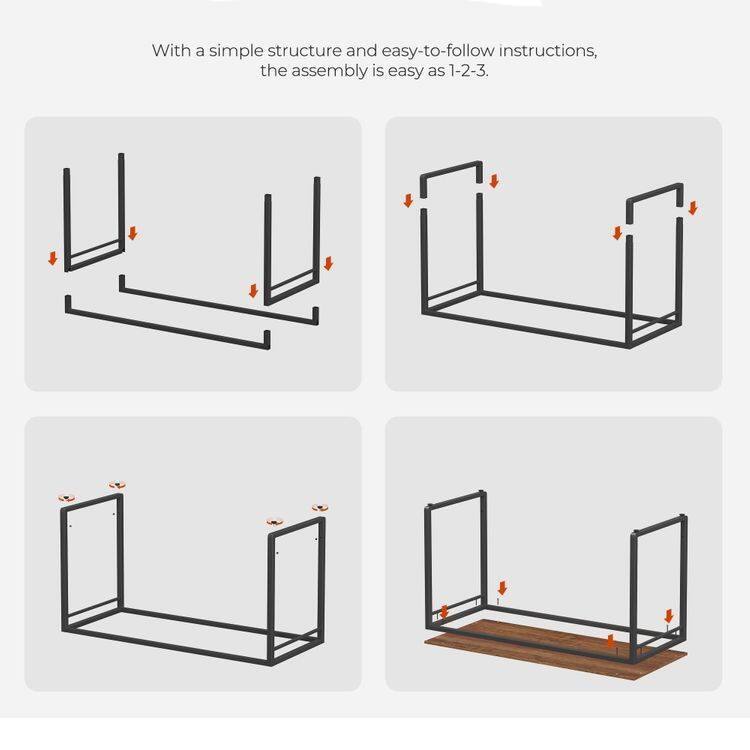 With a simple structure and easy-to-follow instructions, the assembly is easy as 1-2-3.