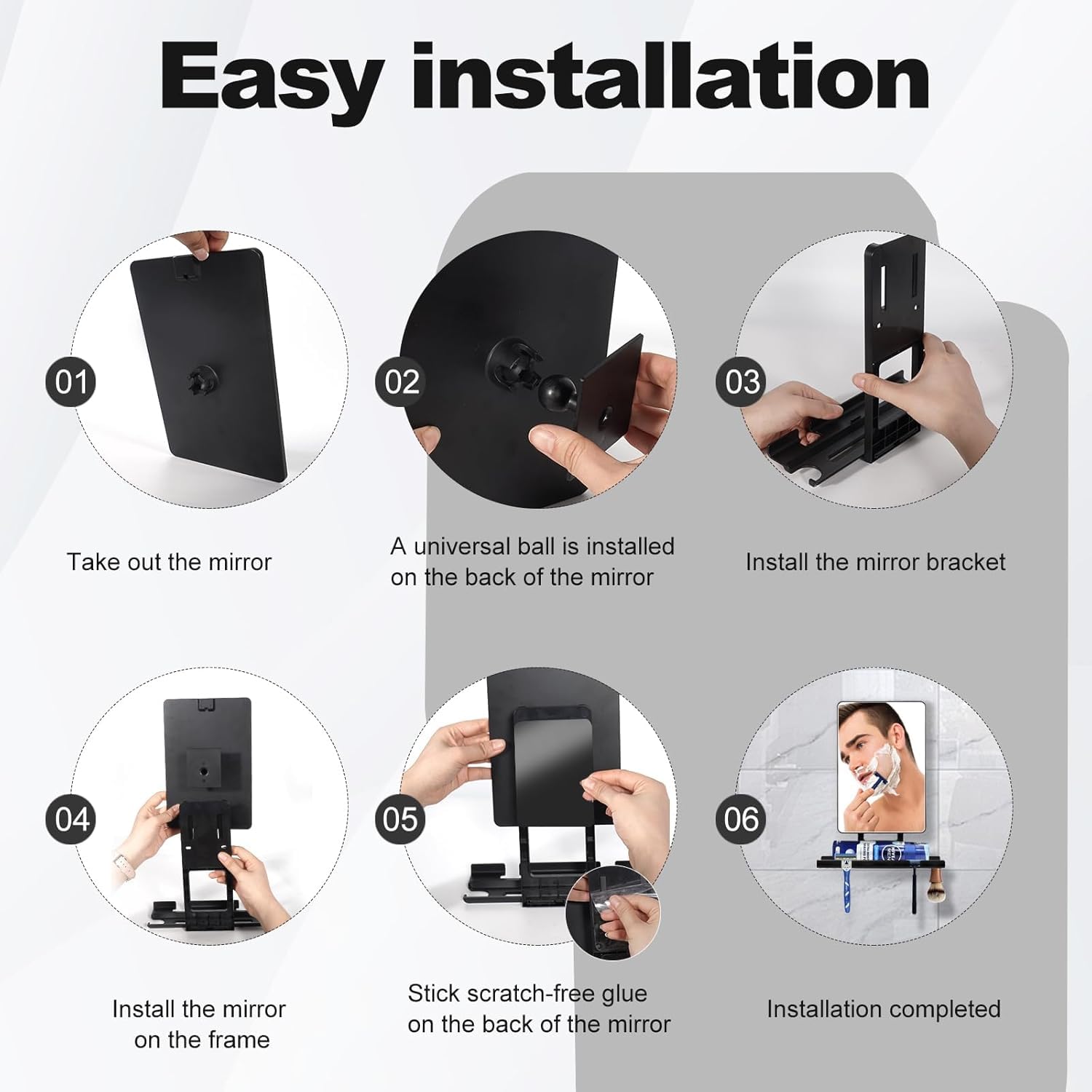 Easy installation

01

Take out the mirror

02

A universal ball is installed on the back of the mirror

03

Install the mirror bracket

04

Install the mirror on the frame

05

Stick scratch-free glue on the back of the mirror

06

Installation completed