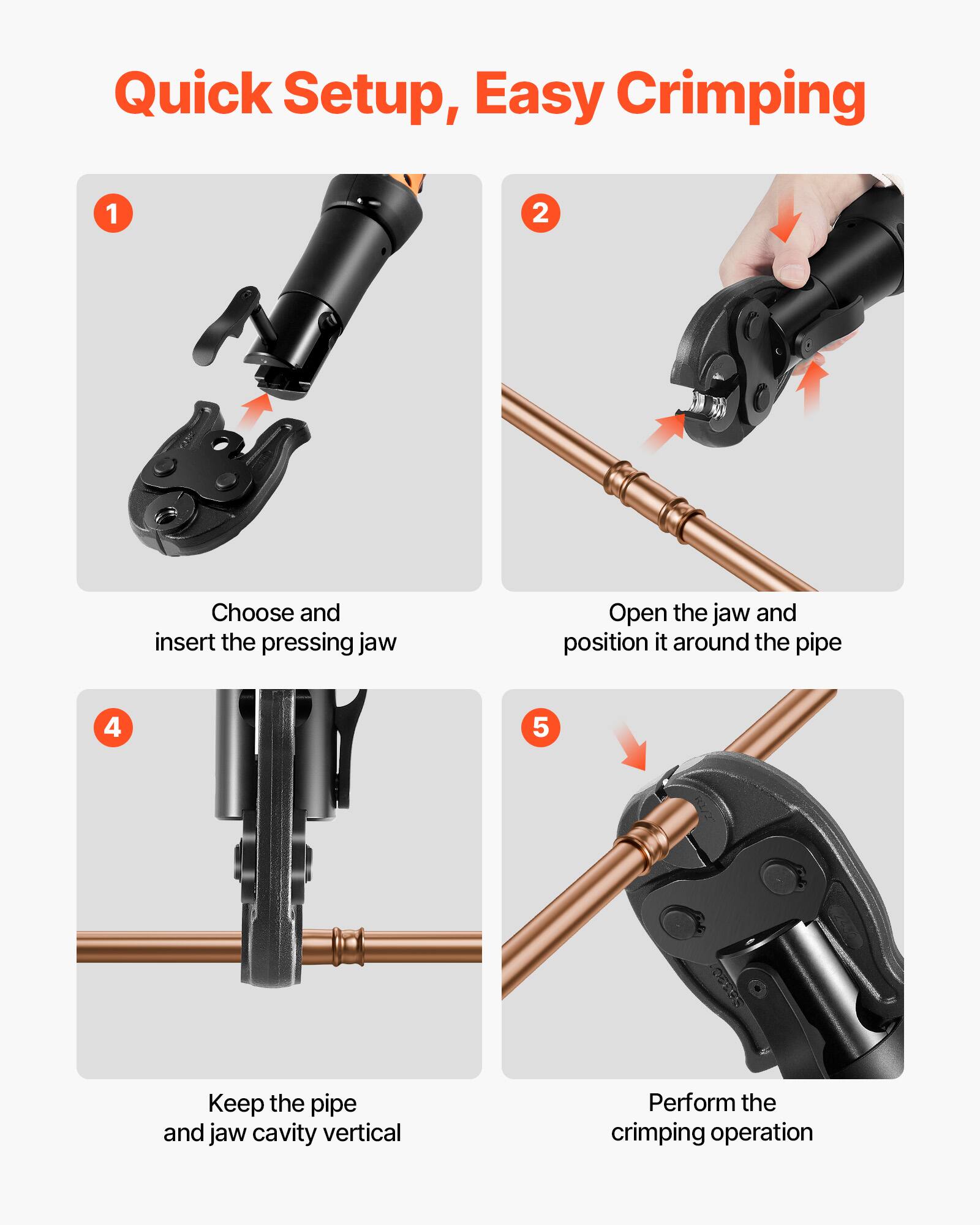 Quick Setup, Easy Crimping

1

Choose and insert the pressing jaw

2

Open the jaw and position it around the pipe

4

Keep the pipe and jaw cavity vertical

5

Perform the crimping operation