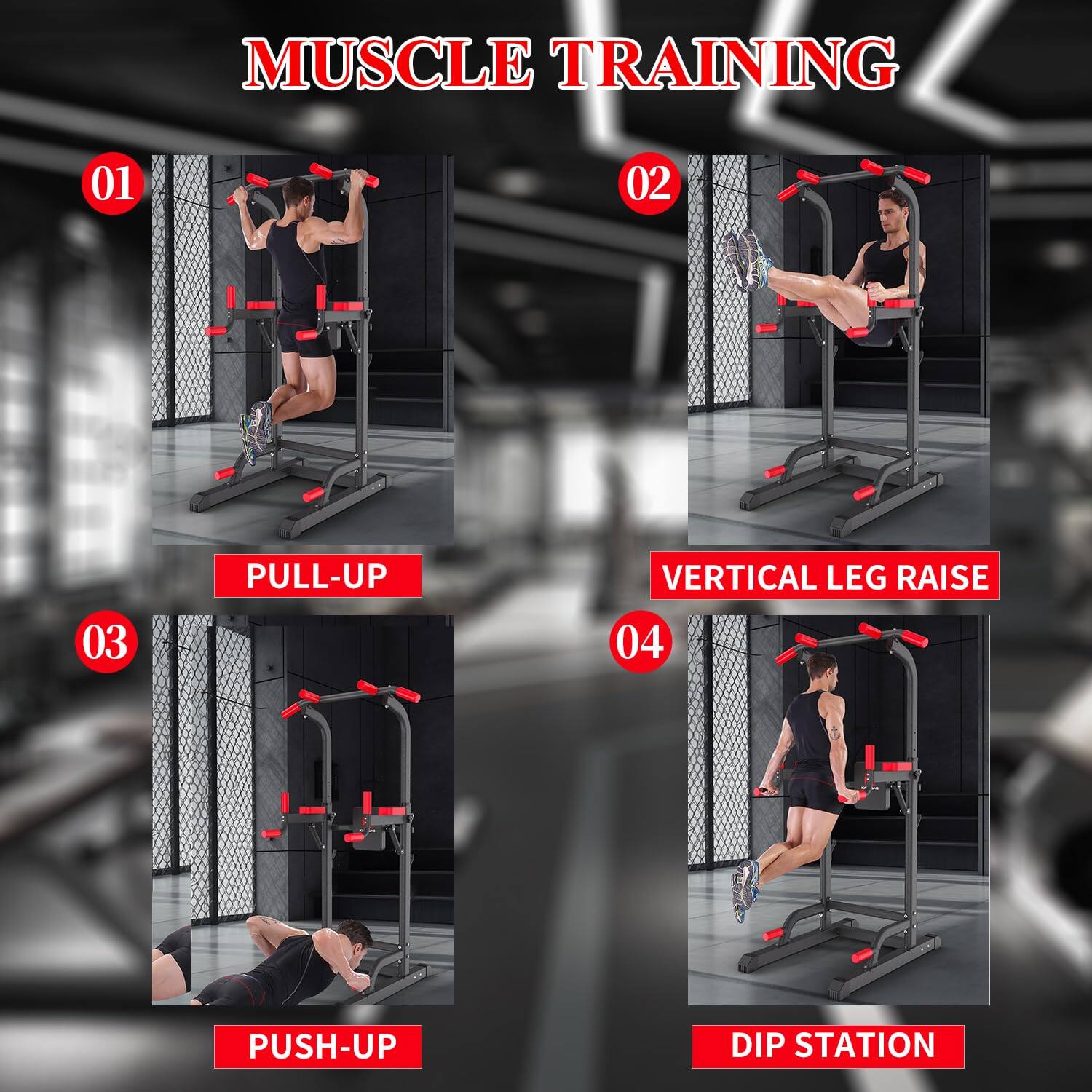 MUSCLE TRAINING

01

PULL-UP

02

VERTICAL LEG RAISE

03

PUSH-UP

04

DIP STATION