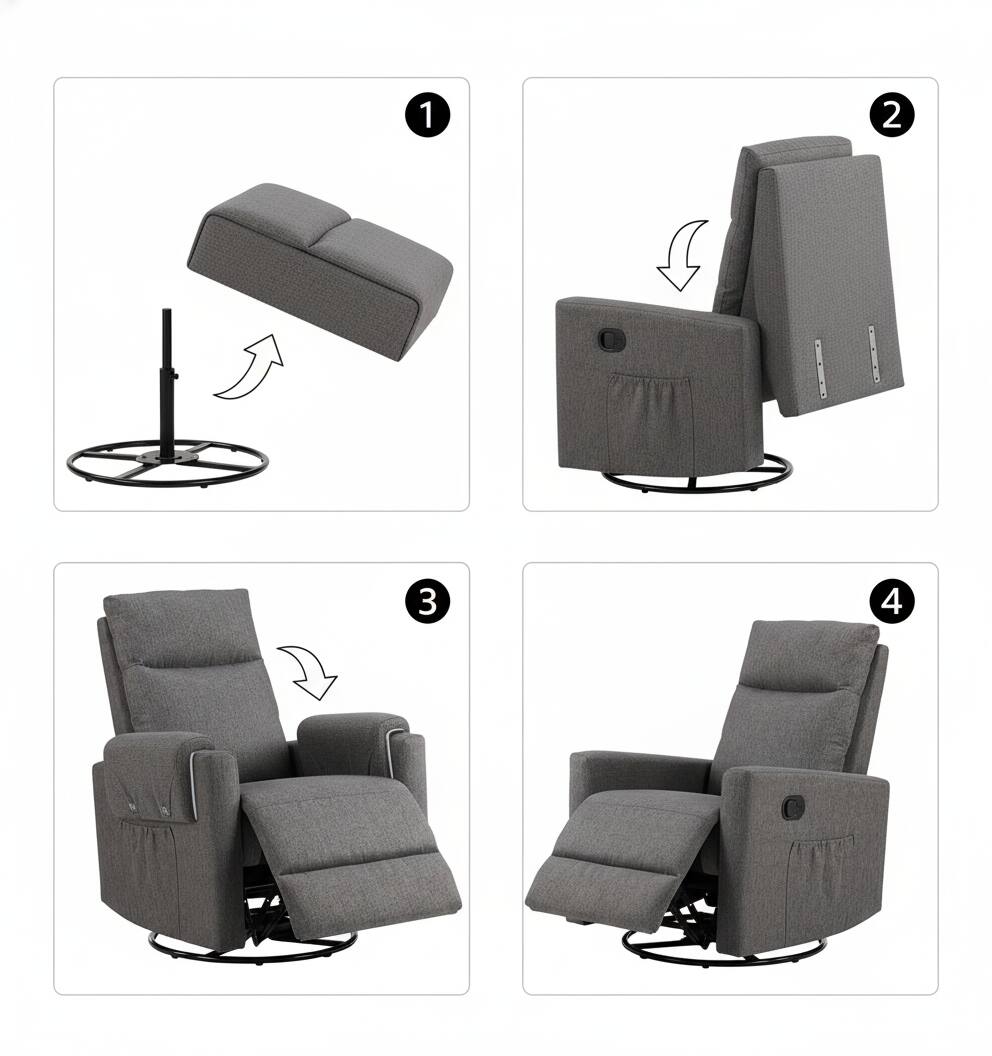 1

2

3

4