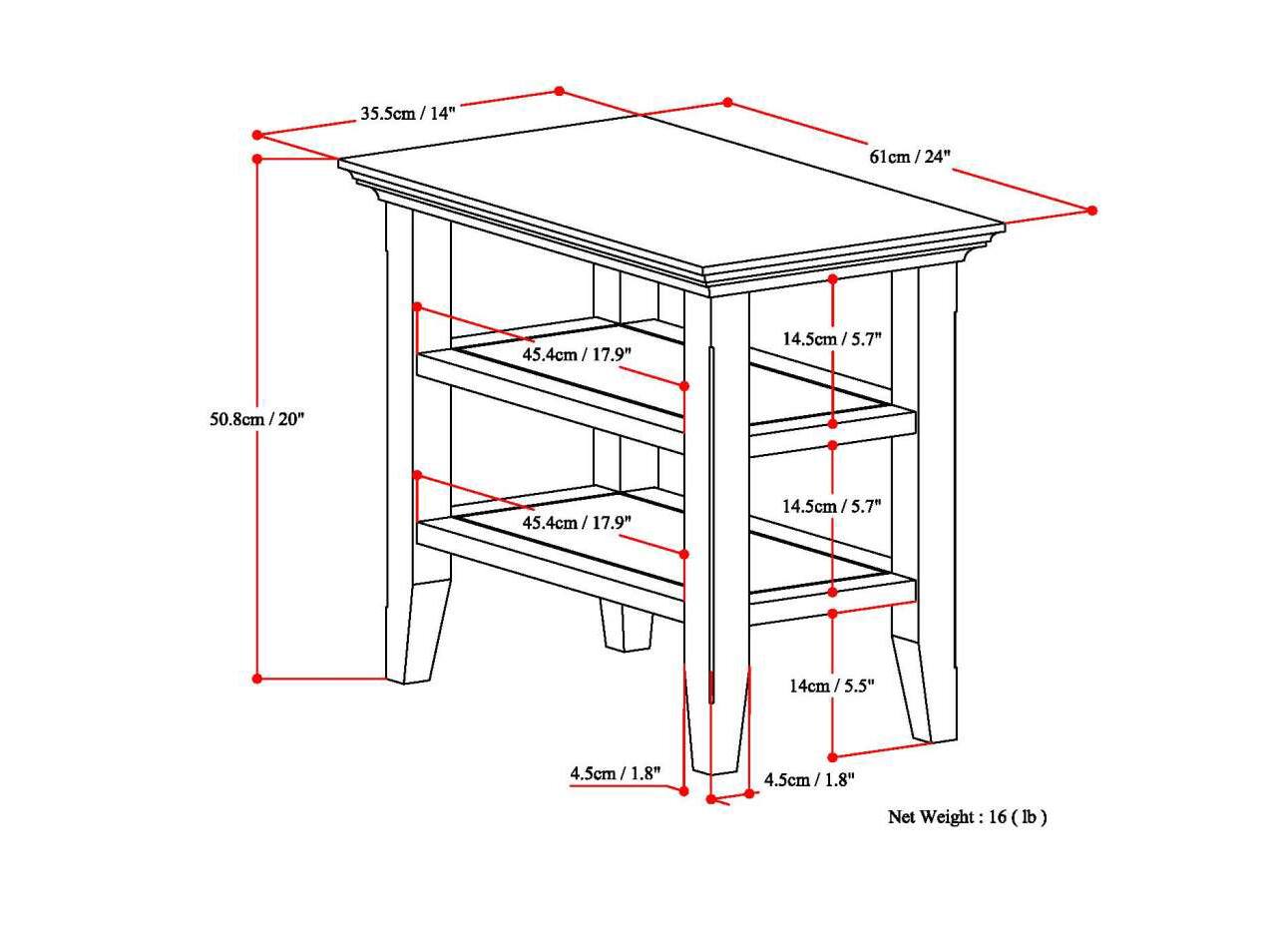 35.5cm / 14"

61cm / 24"

50.8cm / 20"

45.4cm / 17.9"

14.5cm / 5.7"

45.4cm / 17.9"

14.5cm / 5.7"

14cm / 5.5"

4.5cm / 1.8"

4.5cm / 1.8"

Net Weight : 16 ( lb )