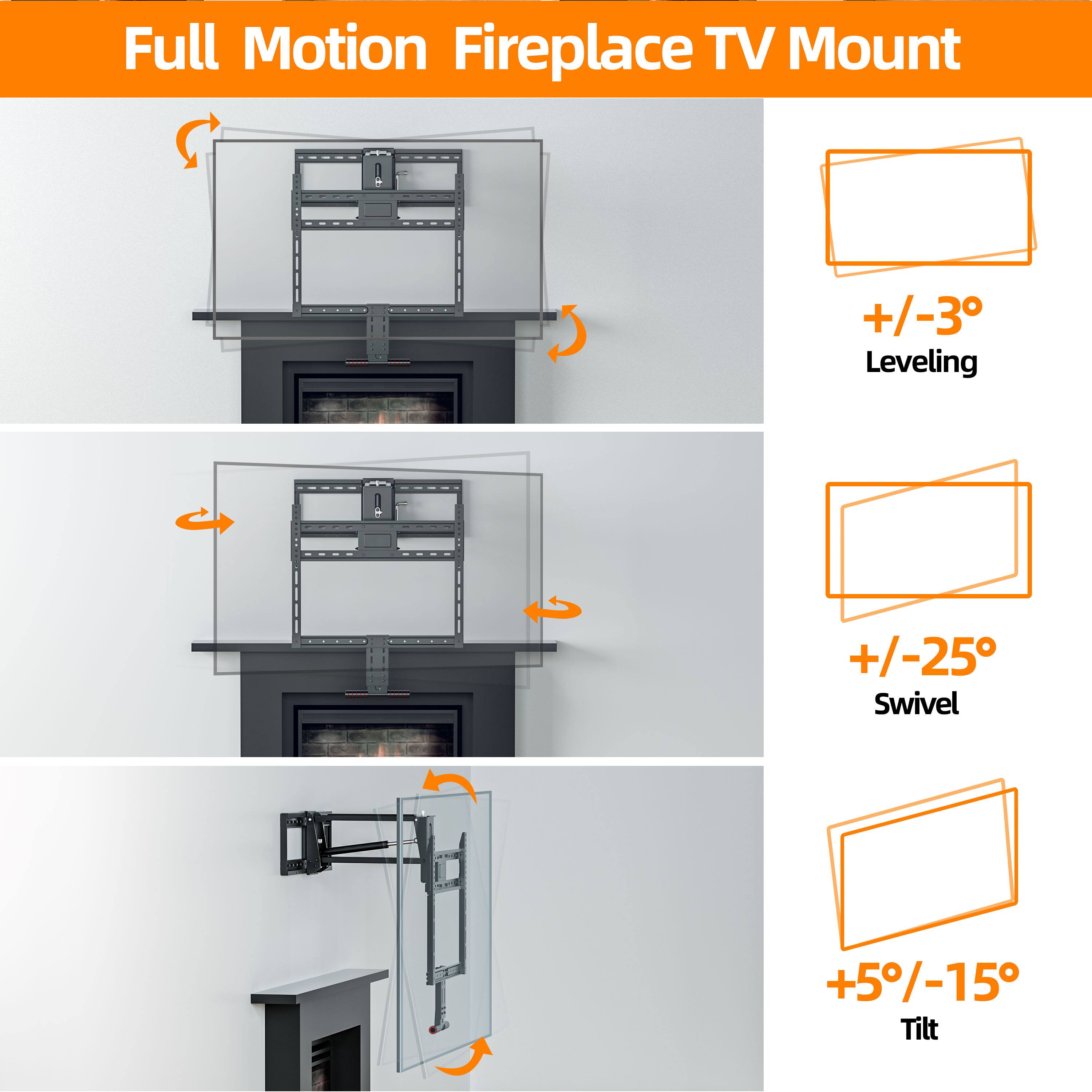 Full Motion Fireplace TV Mount

+/-3°
Leveling

+/-25°
Swivel

+5°/-15°
Tilt