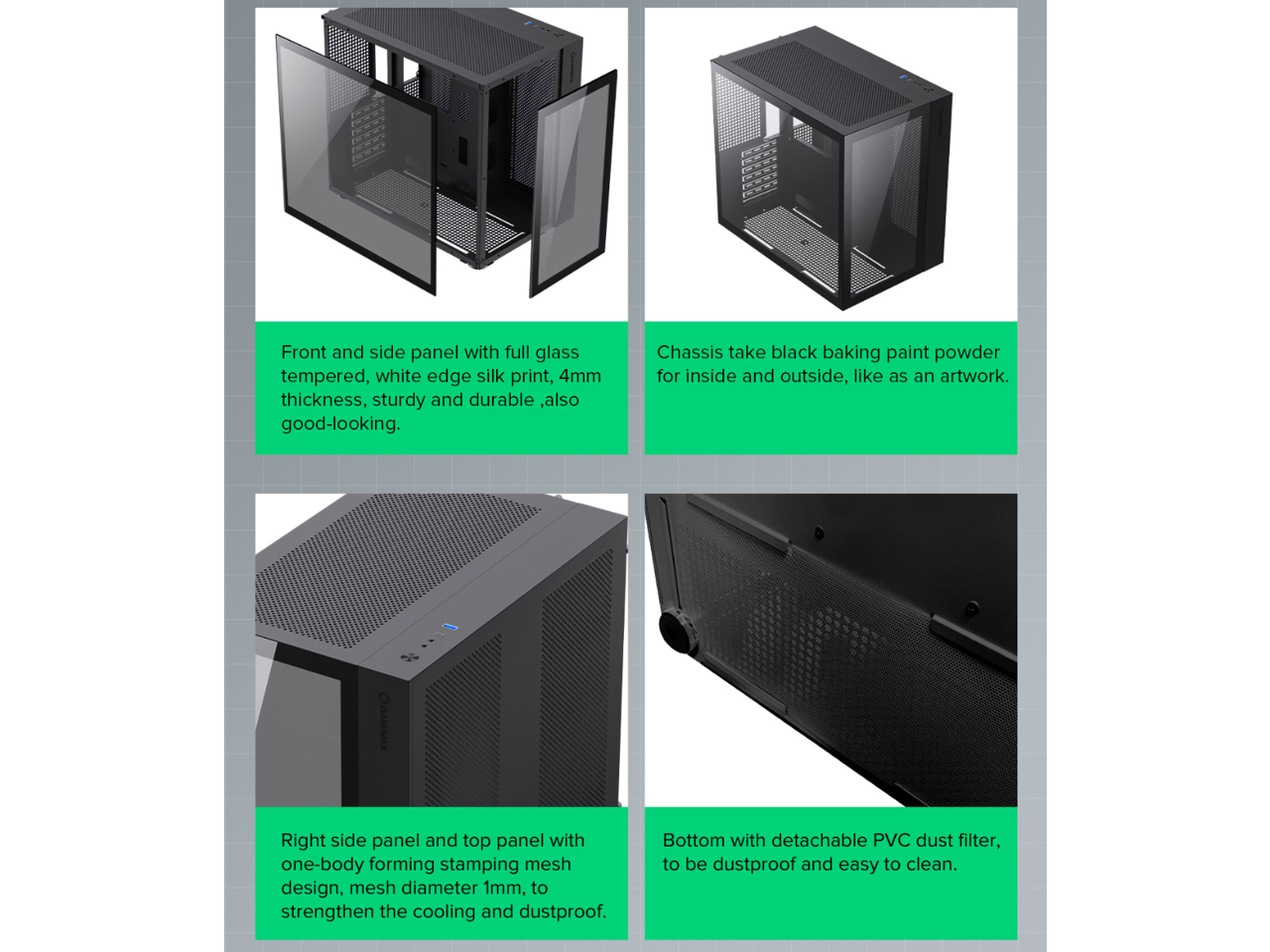 Front and side panel with full glass tempered, white edge silk print, 4mm thickness, sturdy and durable ,also good-looking.

Chassis take black baking paint powder for inside and outside, like as an artwork.

GAMEMAX

Right side panel and top panel with one-body forming stamping mesh design, mesh diameter 1mm, to strengthen the cooling and dustproof.

Bottom with detachable PVC dust filter, to be dustproof and easy to clean.