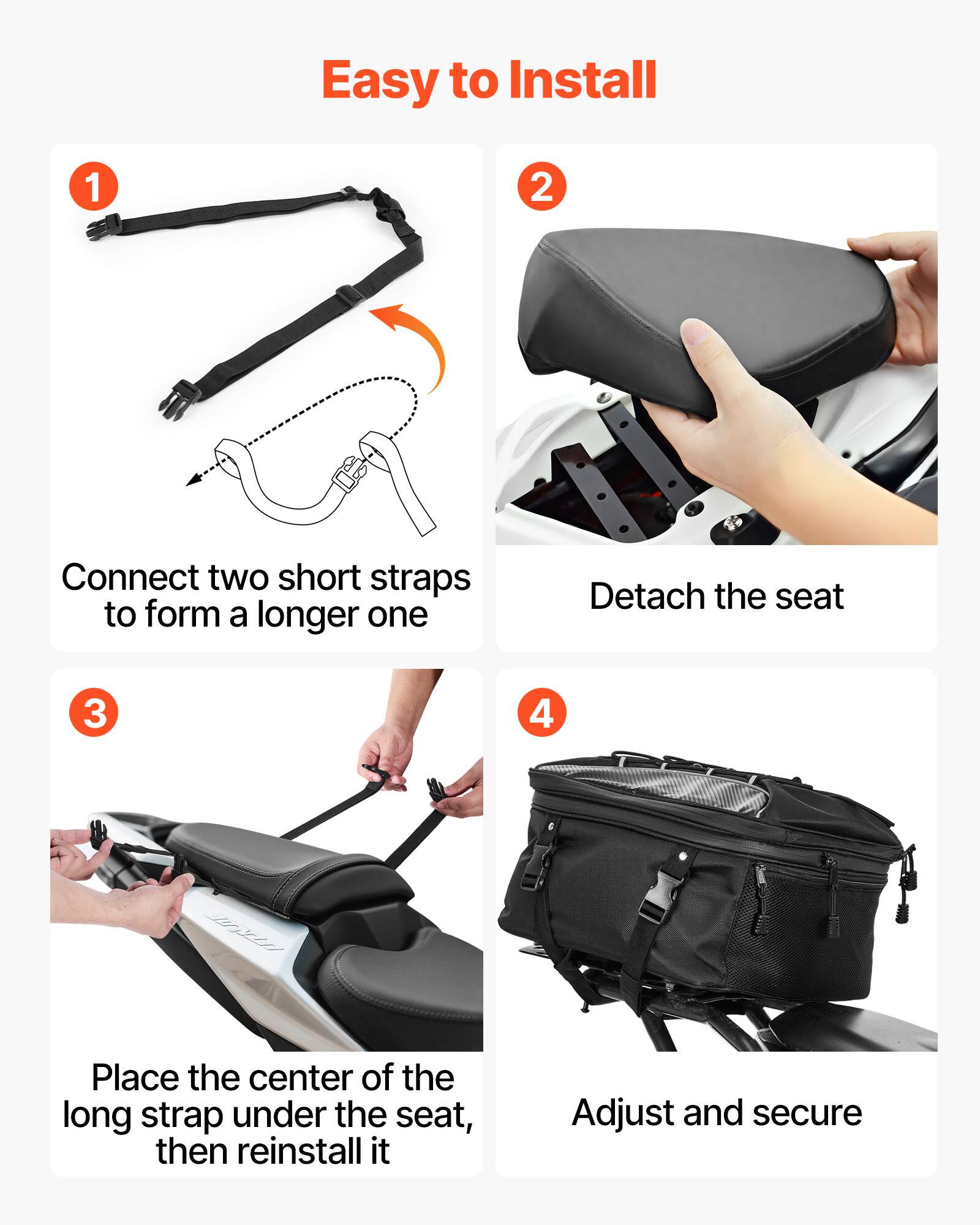 Easy to Install

1

Connect two short straps to form a longer one

2

Detach the seat

3

Place the center of the long strap under the seat, then reinstall it

4

Adjust and secure