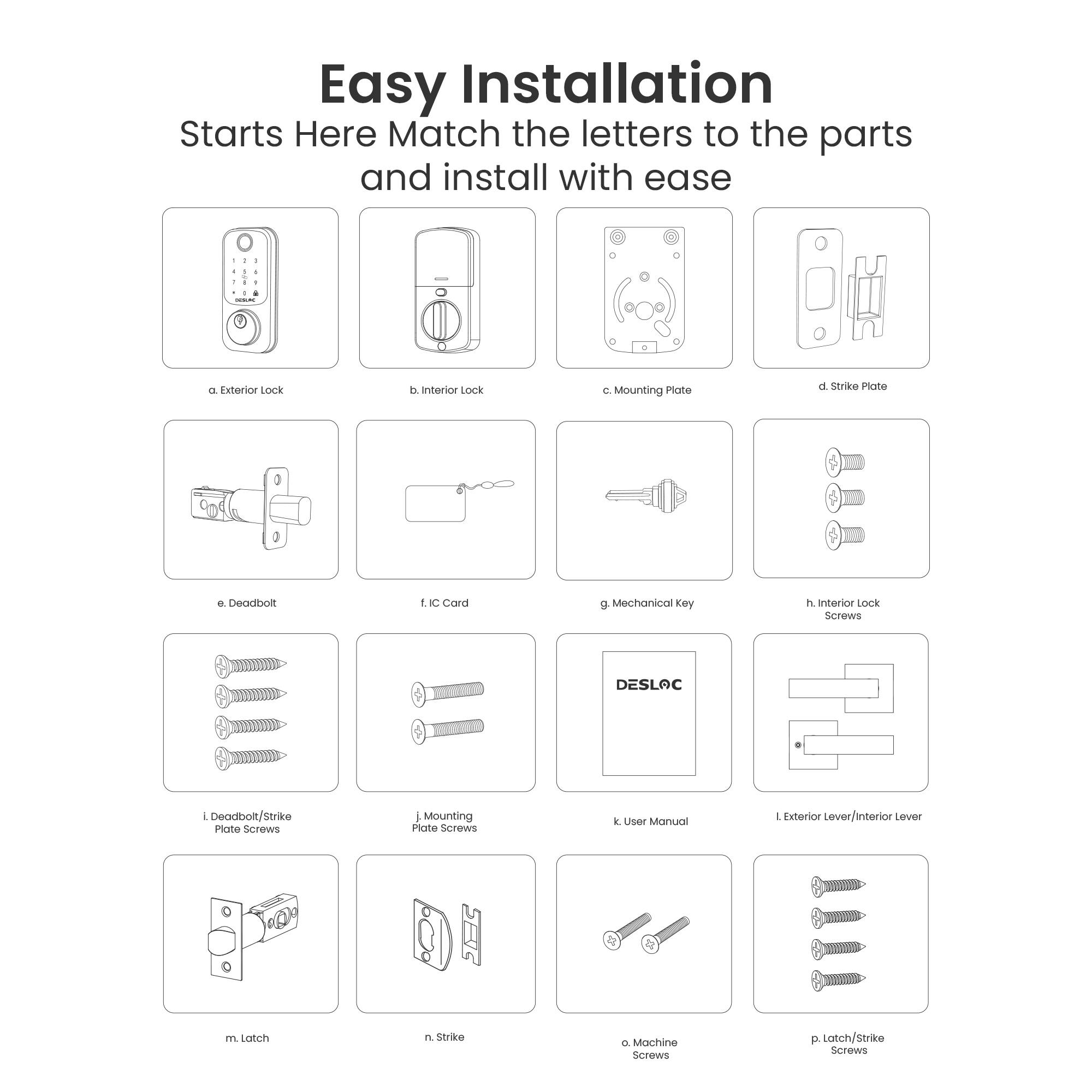 Easy Installation

Starts Here Match the letters to the parts and install with ease

1 2 3
4 5 6
7 8 9
* 0
DESLOC

a. Exterior Lock

b. Interior Lock

c. Mounting Plate

d. Strike Plate

e. Deadbolt

f. IC Card

g. Mechanical Key

h. Interior Lock Screws

i. Deadbolt/Strike Plate Screws

j. Mounting Plate Screws

DESLOC

k. User Manual

l. Exterior Lever/Interior Lever

m. Latch

n. Strike

o. Machine Screws

p. Latch/Strike Screws