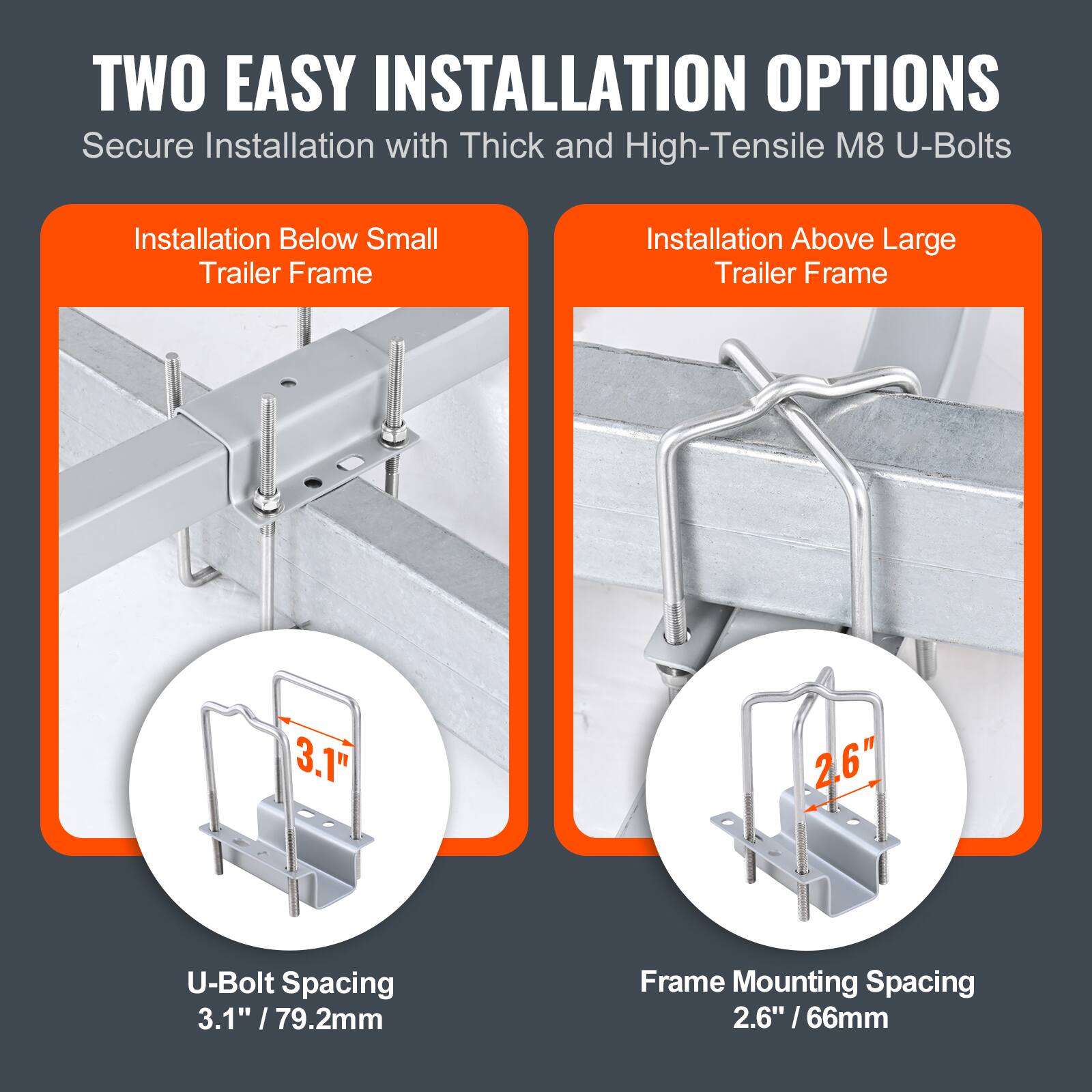 TWO EASY INSTALLATION OPTIONS

Secure Installation with Thick and High-Tensile M8 U-Bolts

Installation Below Small Trailer Frame

3.1"

U-Bolt Spacing
3.1" / 79.2mm

Installation Above Large Trailer Frame

2.6"

Frame Mounting Spacing
2.6" / 66mm