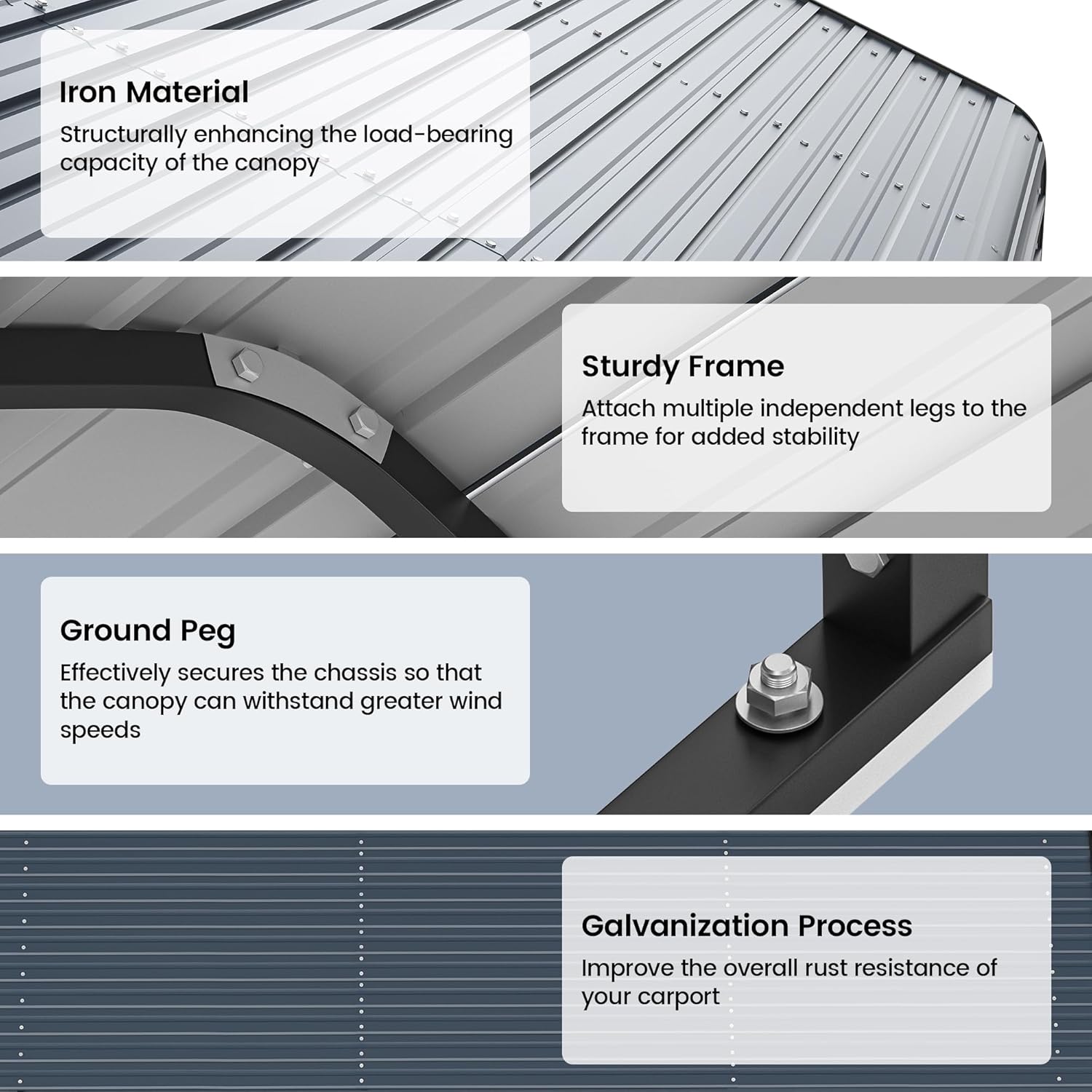 Iron Material
Structurally enhancing the load-bearing capacity of the canopy

Sturdy Frame
Attach multiple independent legs to the frame for added stability

Ground Peg
Effectively secures the chassis so that the canopy can withstand greater wind speeds

Galvanization Process
Improve the overall rust resistance of your carport