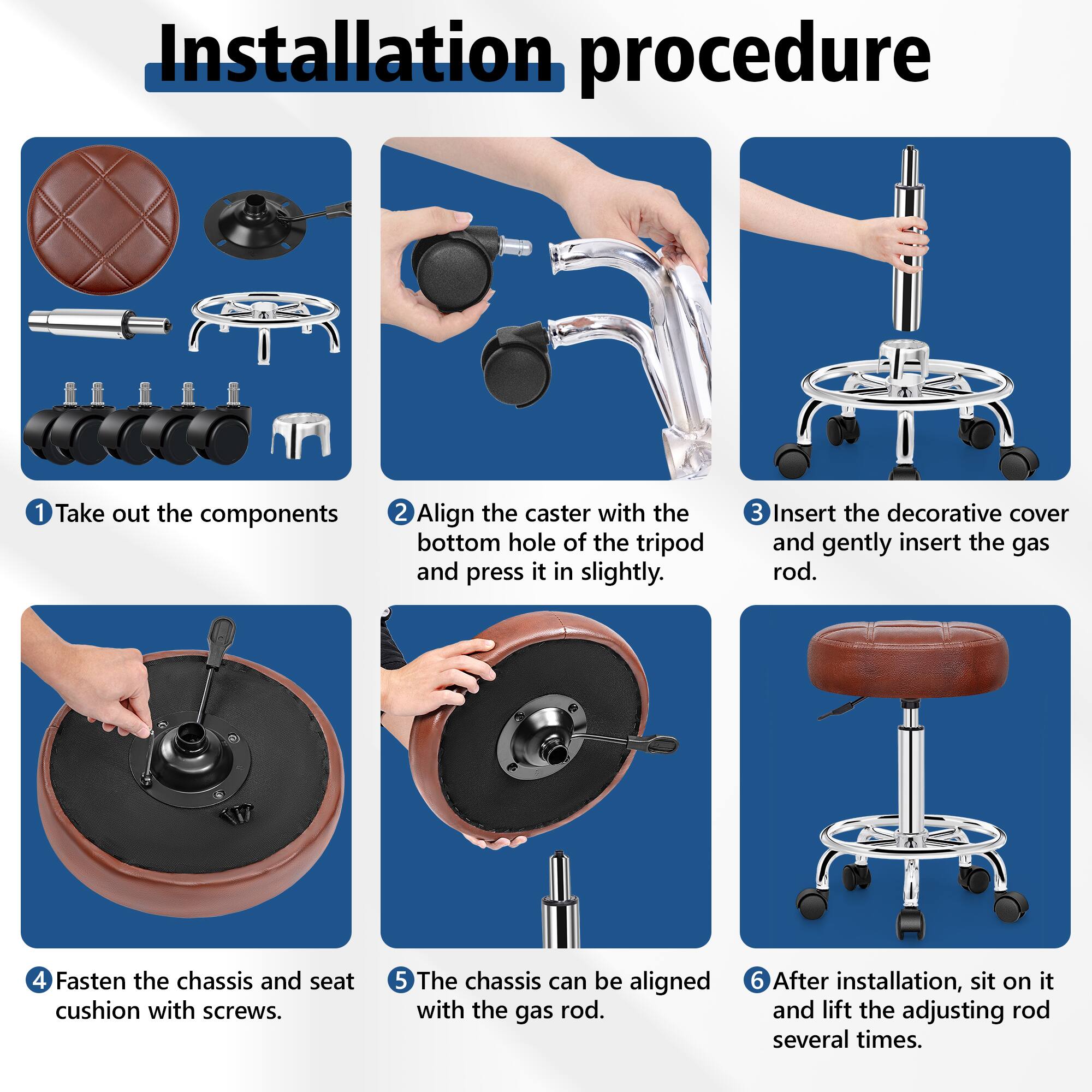 Installation procedure

1 Take out the components

2 Align the caster with the bottom hole of the tripod and press it in slightly.

3 Insert the decorative cover and gently insert the gas rod.

4 Fasten the chassis and seat cushion with screws.

5 The chassis can be aligned with the gas rod.

6 After installation, sit on it and lift the adjusting rod several times.