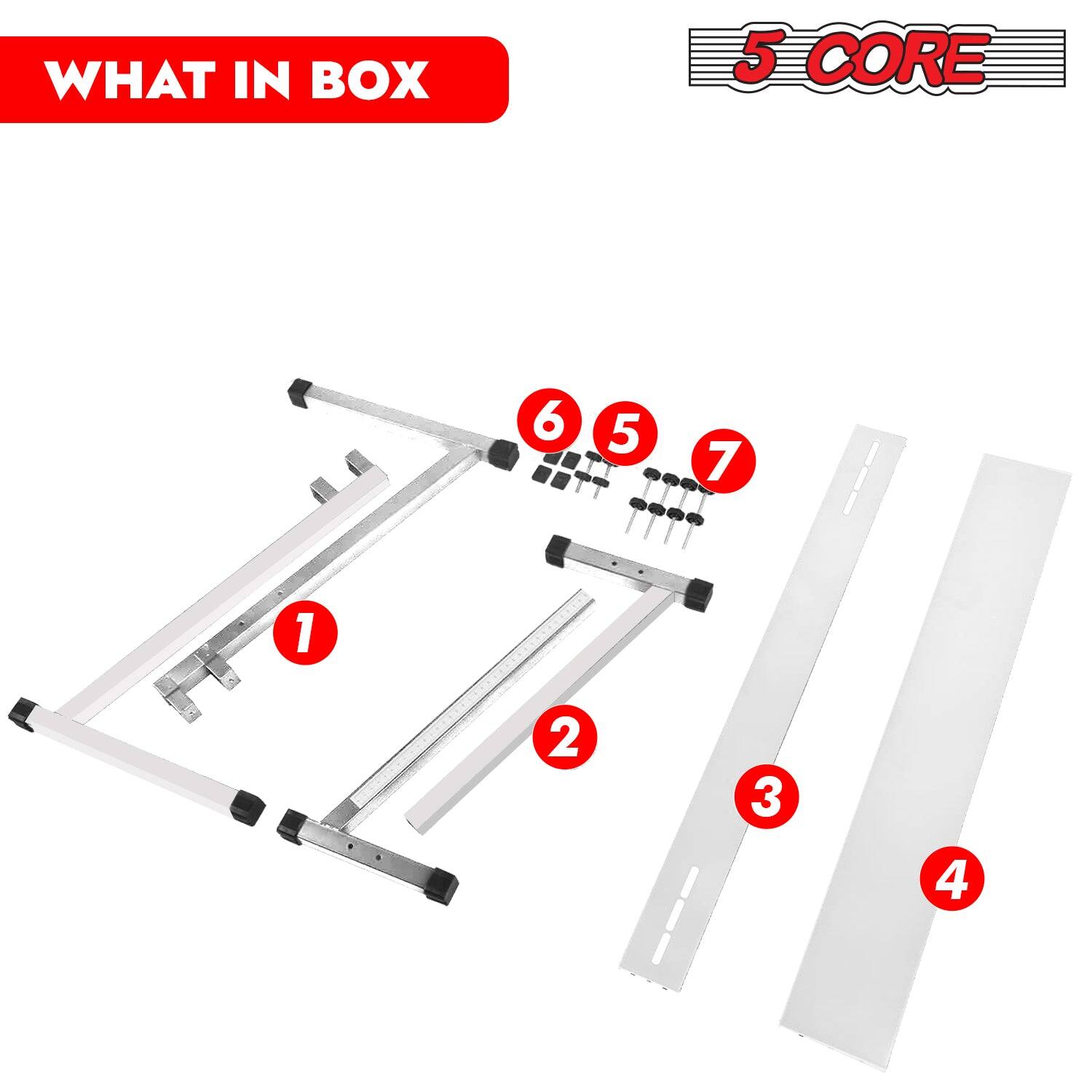 WHAT IN BOX

5 CORE

6
5
7
1
2
3
4