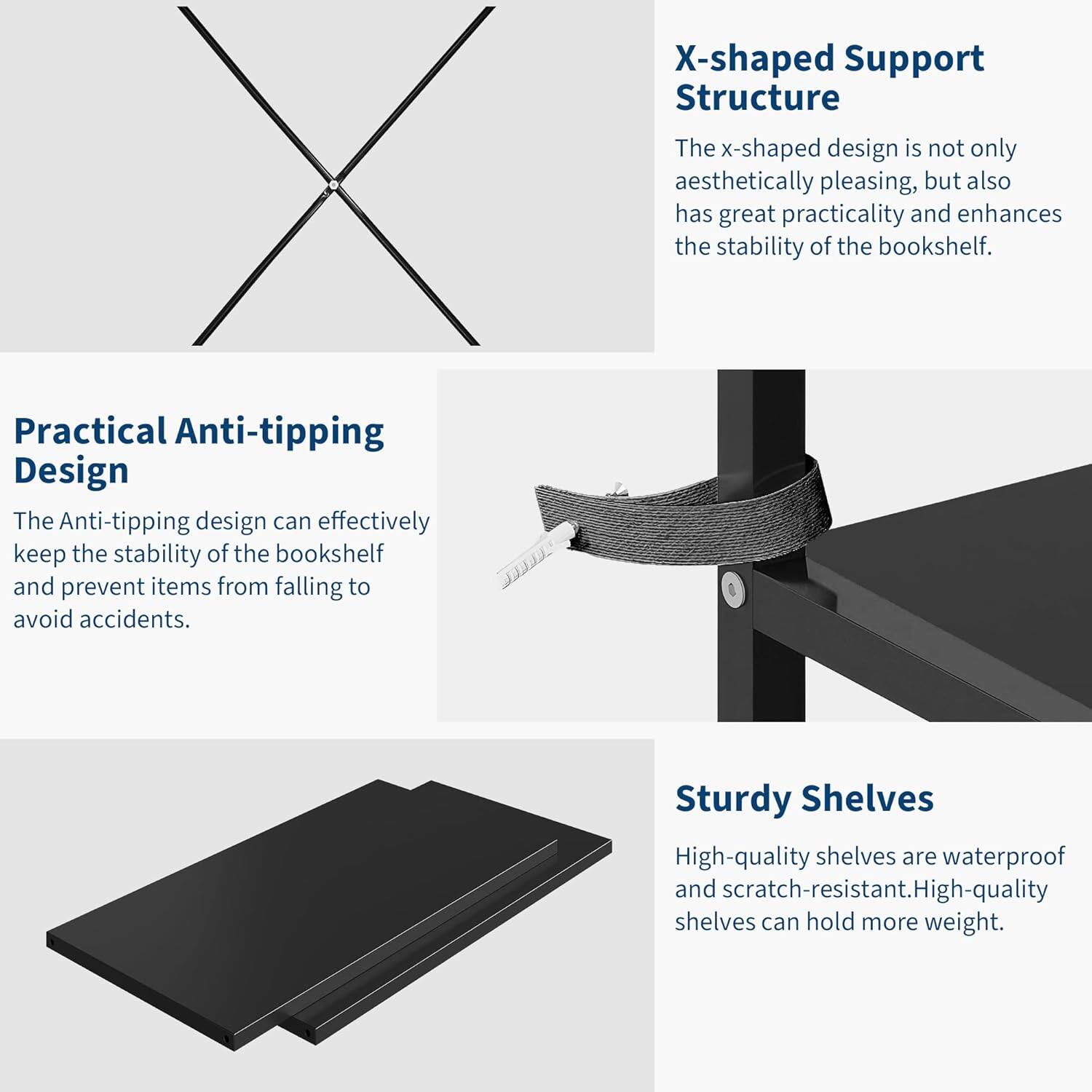 X-shaped Support Structure

The x-shaped design is not only aesthetically pleasing, but also has great practicality and enhances the stability of the bookshelf.

Practical Anti-tipping Design

The Anti-tipping design can effectively keep the stability of the bookshelf and prevent items from falling to avoid accidents.

Sturdy Shelves

High-quality shelves are waterproof and scratch-resistant.High-quality shelves can hold more weight.