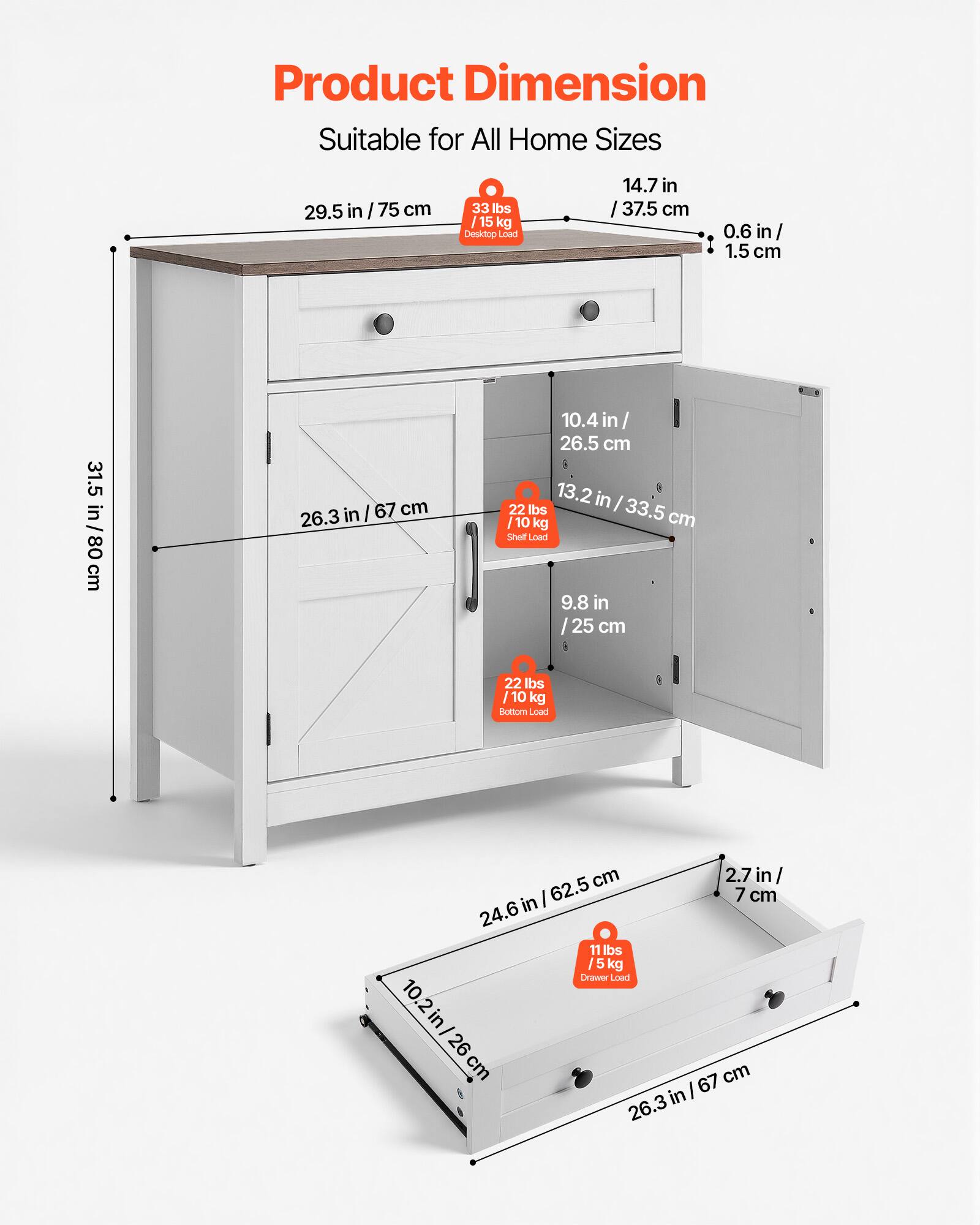 Product Dimension

Suitable for All Home Sizes

29.5 in / 75 cm

33 lbs / 15 kg
Desktop Load

14.7 in / 37.5 cm

0.6 in / 1.5 cm

31.5 in / 80 cm

10.4 in / 26.5 cm

13.2 in / 33.5 cm

26.3 in / 67 cm

22 lbs / 10 kg
Shelf Load

9.8 in / 25 cm

22 lbs / 10 kg
Bottom Load

24.6 in / 62.5 cm

2.7 in / 7 cm

11 lbs / 5 kg
Drawer Load

10.2 in / 26 cm

26.3 in / 67 cm