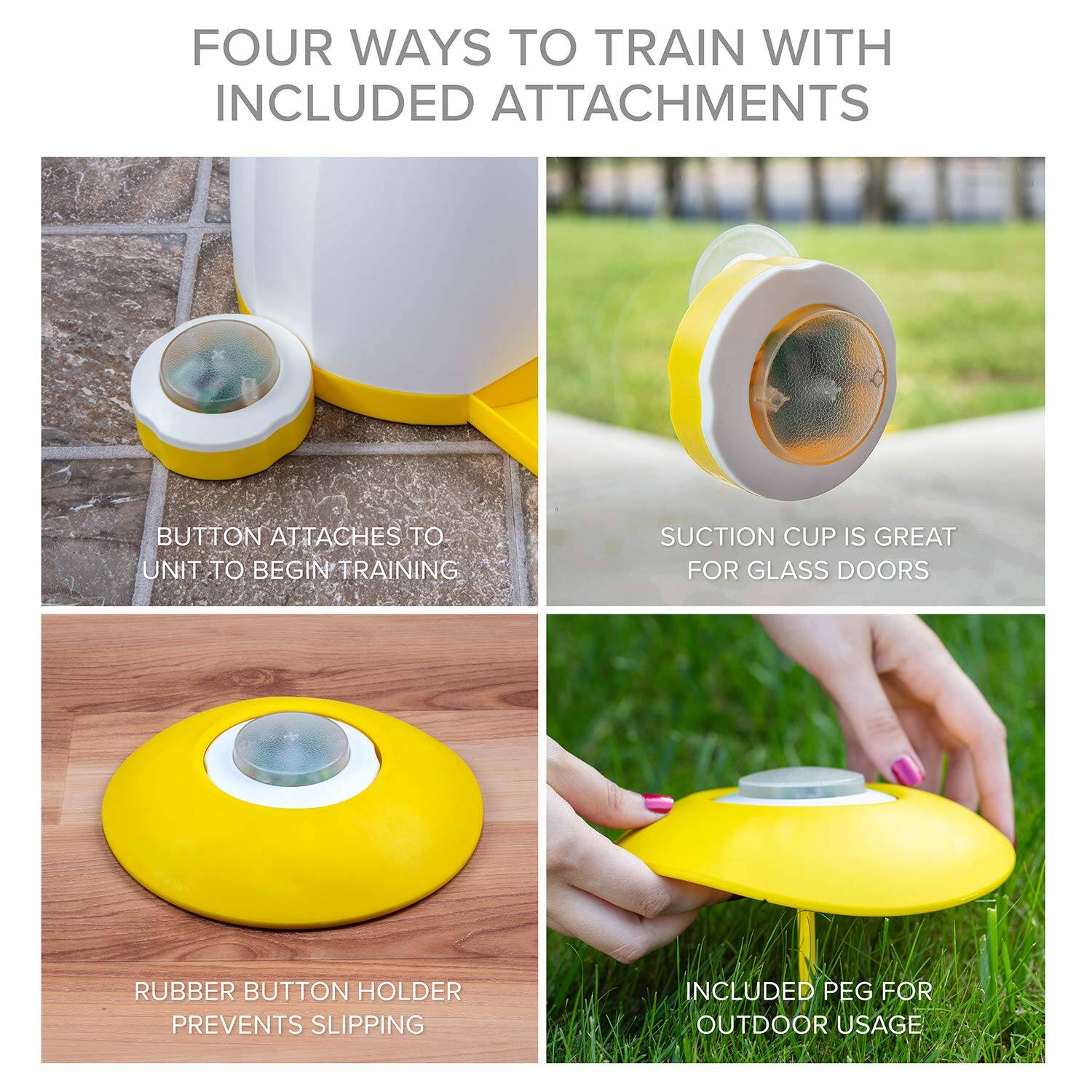 FOUR WAYS TO TRAIN WITH INCLUDED ATTACHMENTS

BUTTON ATTACHES TO UNIT TO BEGIN TRAINING

SUCTION CUP IS GREAT FOR GLASS DOORS

RUBBER BUTTON HOLDER PREVENTS SLIPPING

INCLUDED PEG FOR OUTDOOR USAGE