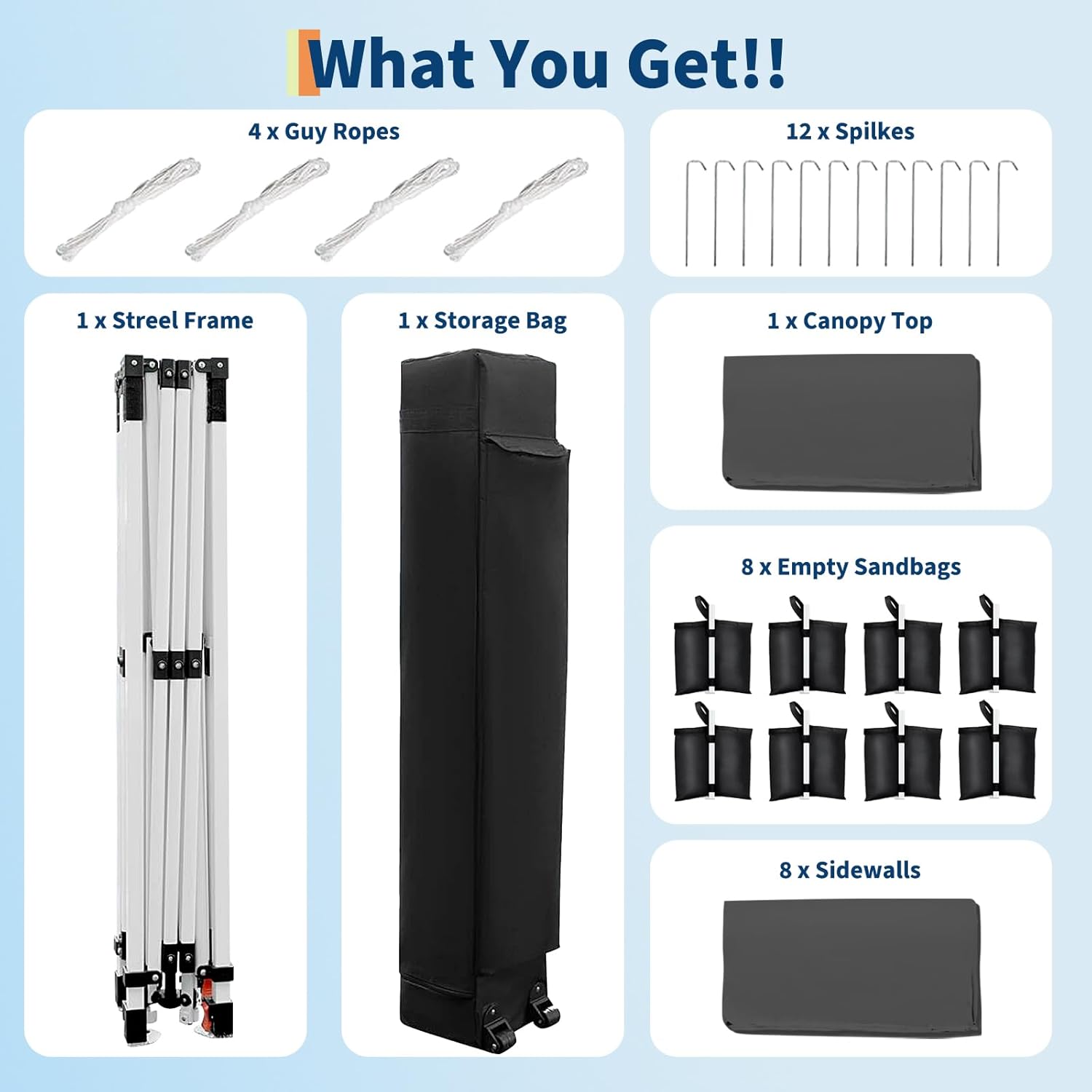 What You Get!!

4 x Guy Ropes

12 x Spilkes

1 x Streel Frame

1 x Storage Bag

1 x Canopy Top

8 x Empty Sandbags

8 x Sidewalls