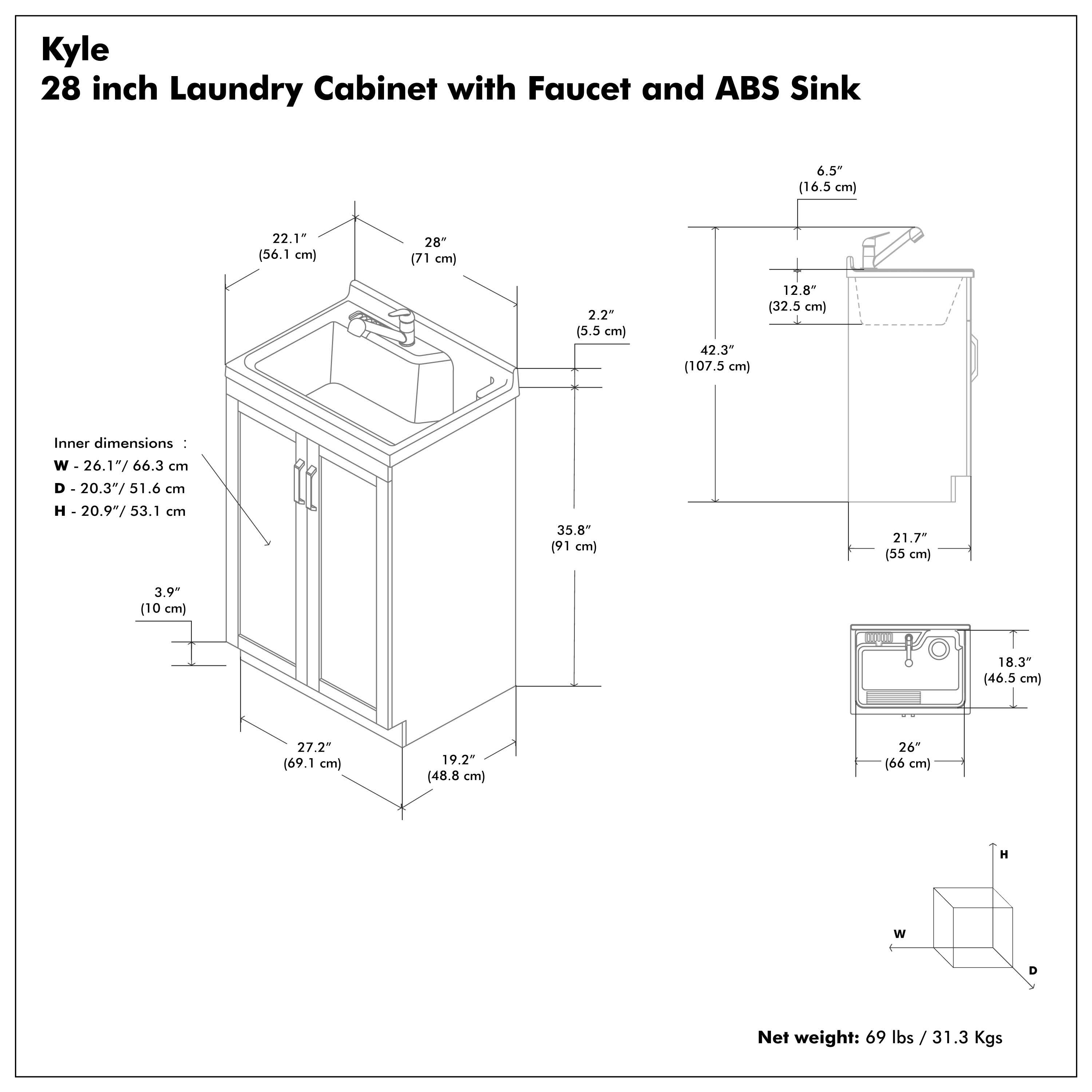 Kyle
28 inch Laundry Cabinet with Faucet and ABS Sink

22.1″
(56.1 cm)

28″
(71 cm)

2.2″
(5.5 cm)

Inner dimensions :
W - 26.1″/ 66.3 cm
D - 20.3″/ 51.6 cm
H - 20.9″/ 53.1 cm

35.8″
(91 cm)

3.9″
(10 cm)

27.2″
(69.1 cm)

19.2″
(48.8 cm)

6.5″
(16.5 cm)

12.8″
(32.5 cm)

42.3″
(107.5 cm)

21.7″
(55 cm)

18.3″
(46.5 cm)

26″
(66 cm)

H

W

D

Net weight: 69 lbs / 31.3 Kgs